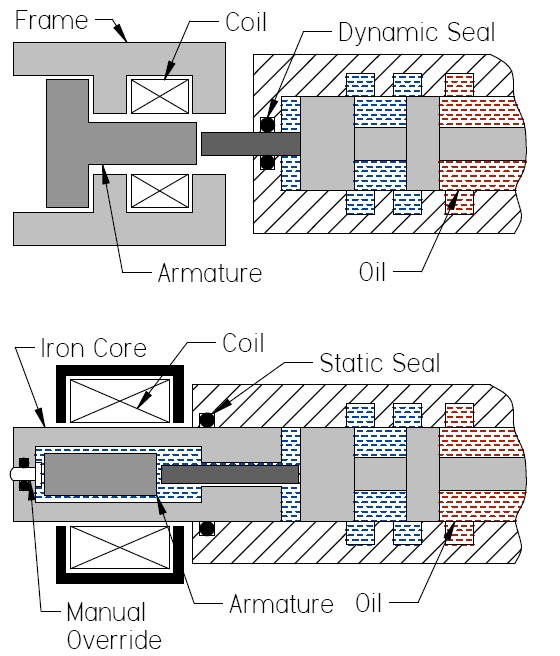 Frame
Coil
Dynamic Seal
Armature
Oil

Iron Core
Coil
Static Seal
Manual Override
Armature
Oil