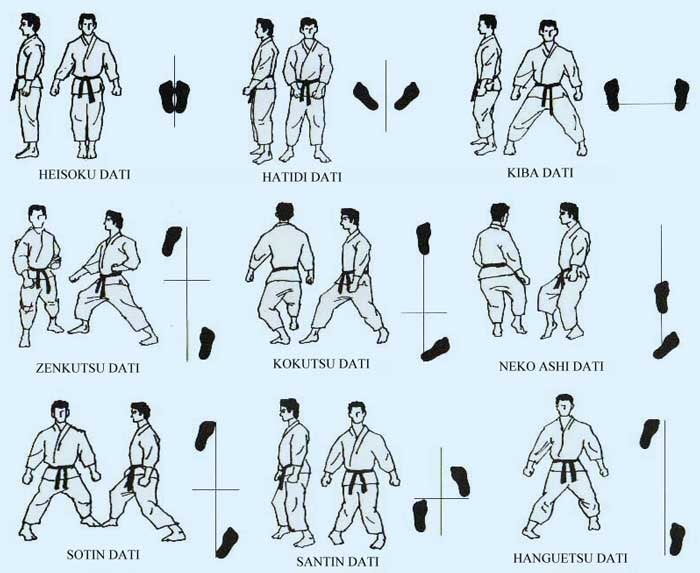 HEISOKU DATI

HATIDI DATI

KIBA DATI

ZENKUTSU DATI

KOKUTSU DATI

NEKO ASHI DATI

SOTIN DATI

SANTIN DATI

HANGUETSU DATI