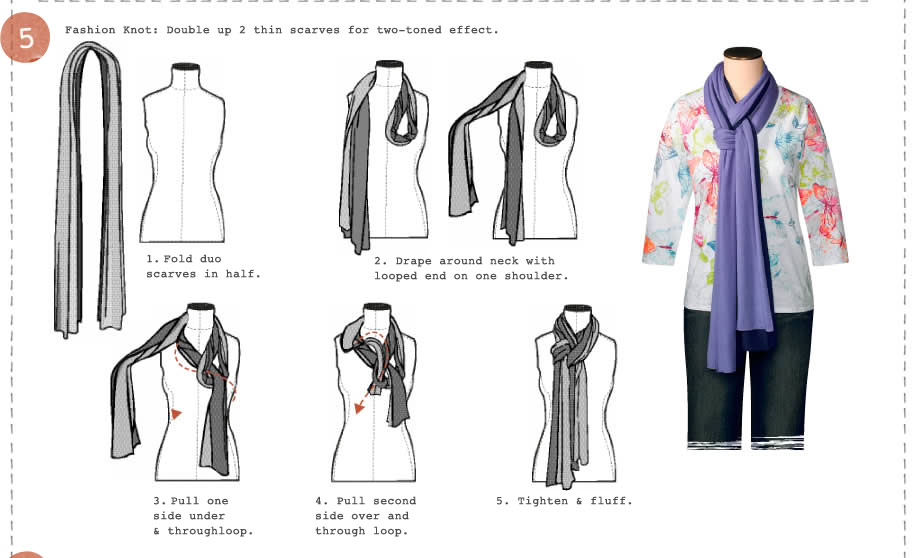 5

Fashion Knot: Double up 2 thin scarves for two-toned effect.

1. Fold duo scarves in half.

2. Drape around neck with looped end on one shoulder.

3. Pull one side under & throughloop.

4. Pull second side over and through loop.

5. Tighten & fluff.