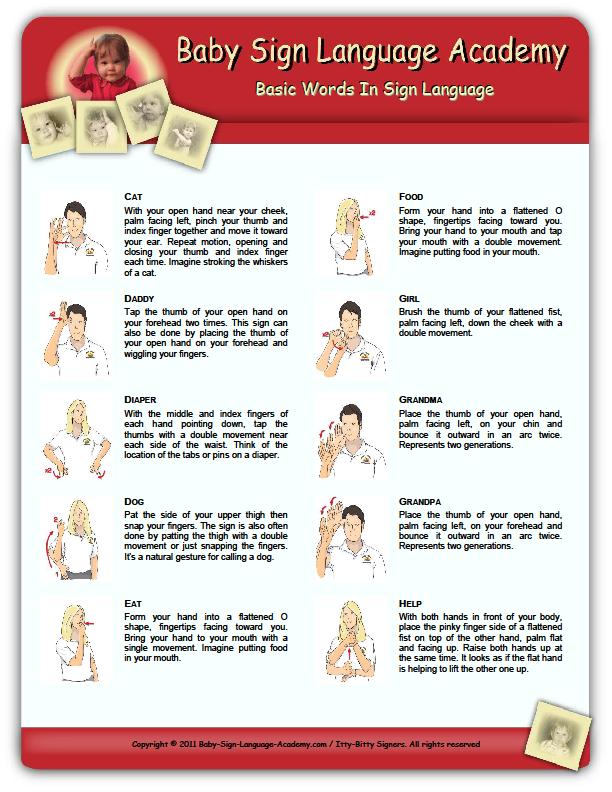 Baby Sign Language Academy

Basic Words In Sign Language

CAT
With your open hand near your cheek, palm facing left, pinch your thumb and index finger together and move it toward your ear. Repeat motion, opening and closing your thumb and index finger each time. Imagine stroking the whiskers of a cat.

DADDY
Tap the thumb of your open hand on your forehead two times. This sign can also be done by placing the thumb of your open hand on your forehead and wiggling your fingers.

DIAPER
With the middle and index fingers of each hand pointing down, tap the thumbs with a double movement near each side of the waist. Think of the location of the tabs or pins on a diaper.

DOG
Pat the side of your upper thigh then snap your fingers. The sign is also often done by patting the thigh with a double movement or just snapping the fingers. It's a natural gesture for calling a dog.

EAT
Form your hand into a flattened O shape, fingertips facing toward you. Bring your hand to your mouth with a single movement. Imagine putting food in your mouth.

FOOD
Form your hand into a flattened O shape, fingertips facing toward you. Bring your hand to your mouth and tap your mouth with a double movement. Imagine putting food in your mouth.

GIRL
Brush the thumb of your flattened fist, palm facing left, down the cheek with a double movement.

GRANDMA
Place the thumb of your open hand, palm facing left, on your chin and bounce it outward in an arc twice. Represents two generations.

GRANDPA
Place the thumb of your open hand, palm facing left, on your forehead and bounce it outward in an arc twice. Represents two generations.

HELP
With both hands in front of your body, place the pinky finger side of a flattened fist on top of the other hand, palm flat and facing up. Raise both hands up at the same time. It looks as if the flat hand is helping to lift the other one up.

Copyright © 2011 Baby-Sign-Language-Academy.com / Itty-Bitty Signers. All rights reserved