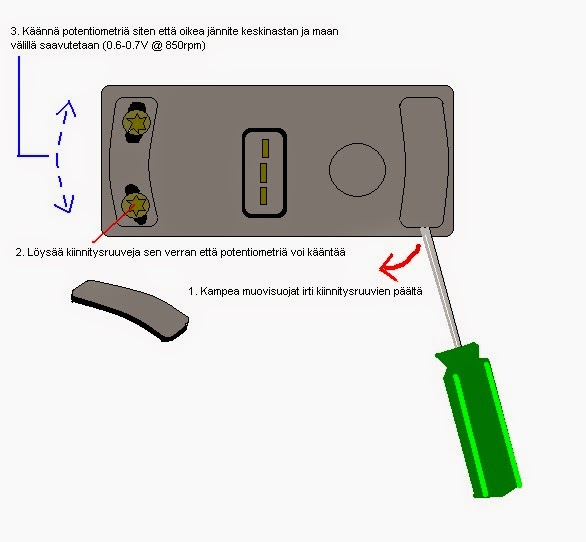 3. Käännä potentiometriä siten että oikea jännite keskinastan ja maan välillä saavutetaan (0.6-0.7V @ 850rpm)

2. Löysää kiinnitysruuveja sen verran että potentiometriä voi kääntää

1. Kampea muovisuojat irti kiinnitysruuvien päältä