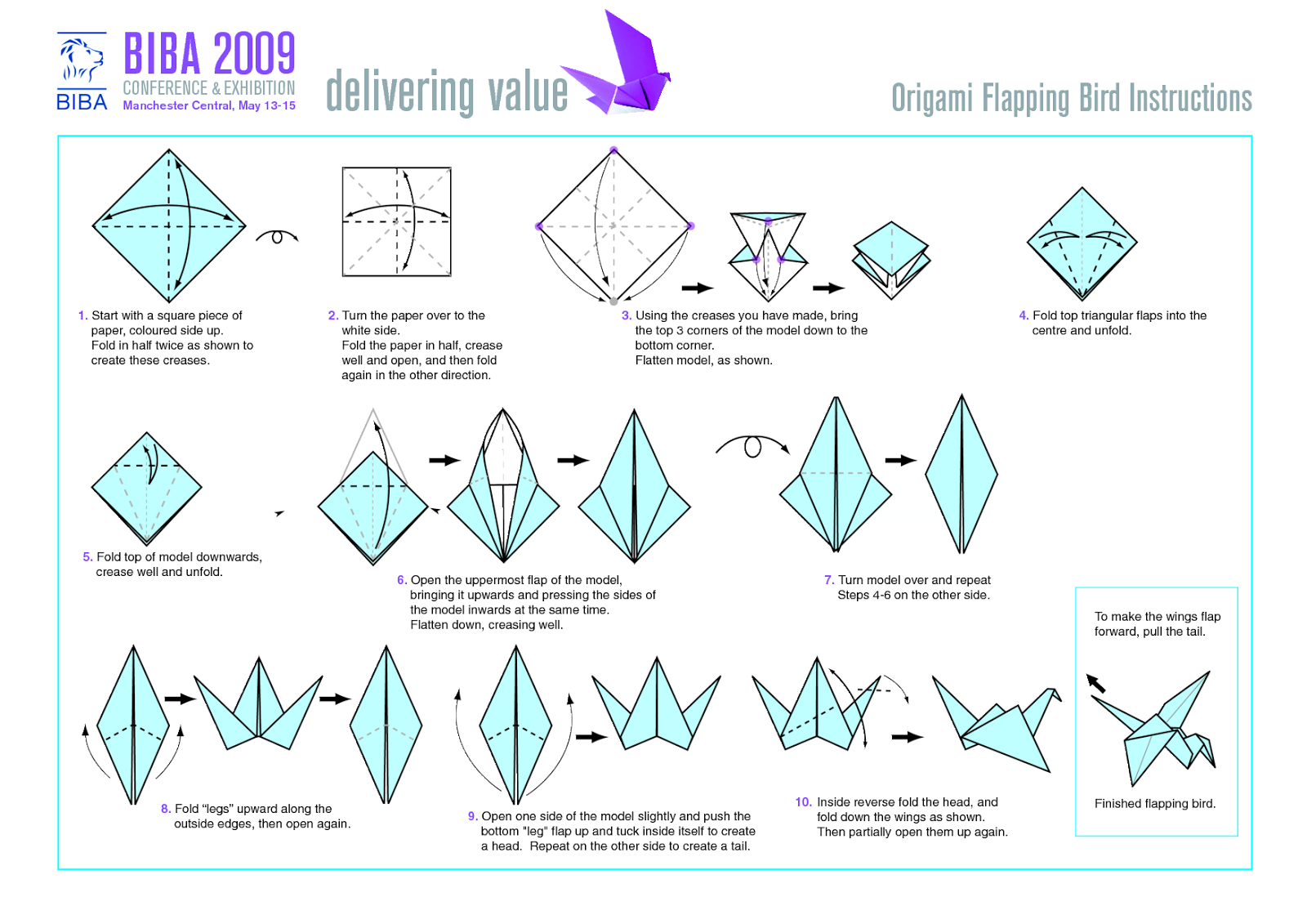 BIBA

BIBA 2009
CONFERENCE & EXHIBITION
Manchester Central, May 13-15

delivering value

Origami Flapping Bird Instructions

1. Start with a square piece of paper, coloured side up. Fold in half twice as shown to create these creases.

2. Turn the paper over to the white side. Fold the paper in half, crease well and open, and then fold again in the other direction.

3. Using the creases you have made, bring the top 3 corners of the model down to the bottom corner. Flatten model, as shown.

4. Fold top triangular flaps into the centre and unfold.

5. Fold top of model downwards, crease well and unfold.

6. Open the uppermost flap of the model, bringing it upwards and pressing the sides of the model inwards at the same time. Flatten down, creasing well.

7. Turn model over and repeat Steps 4-6 on the other side.

To make the wings flap forward, pull the tail.

8. Fold "legs" upward along the outside edges, then open again.

9. Open one side of the model slightly and push the bottom "leg" flap up and tuck inside itself to create a head. Repeat on the other side to create a tail.

10. Inside reverse fold the head, and fold down the wings as shown. Then partially open them up again.

Finished flapping bird.