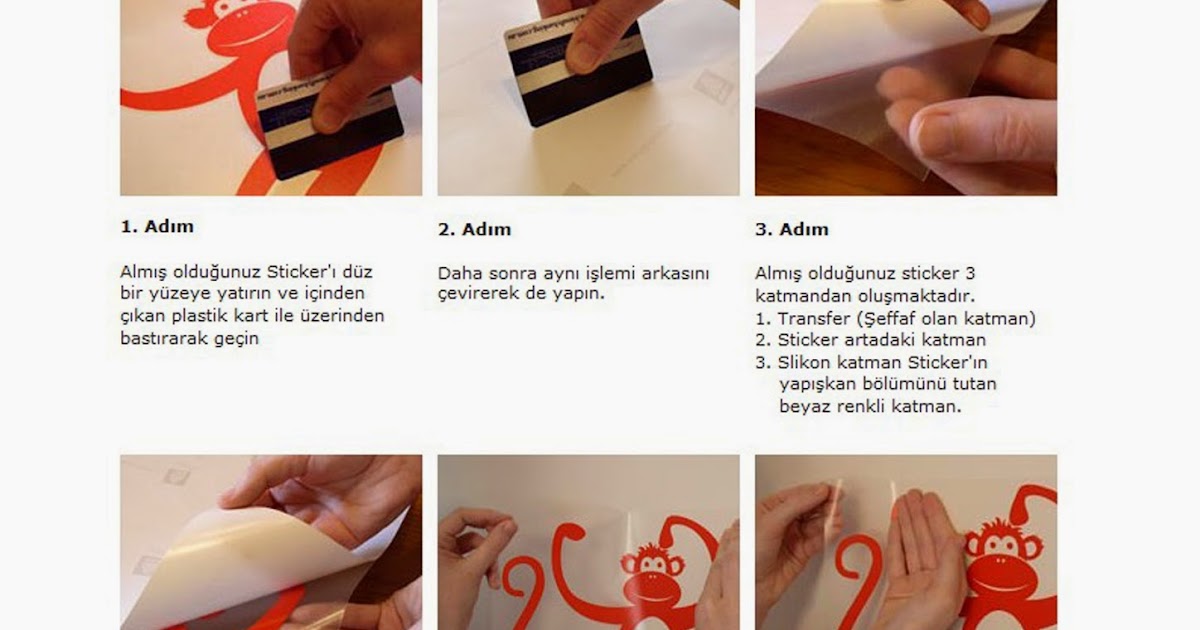 1. Adım

Almış olduğunuz Sticker'ı düz bir yüzeye yatırın ve içinden çıkan plastik kart ile üzerinden bastırarak geçin

2. Adım

Daha sonra aynı işlemi arkasını çevirerek de yapın.

3. Adım

Almış olduğunuz sticker 3 katmandan oluşmaktadır.
1. Transfer (Şeffaf olan katman)
2. Sticker artadaki katman
3. Slikon katman Sticker'ın yapışkan bölümünü tutan beyaz renkli katman.