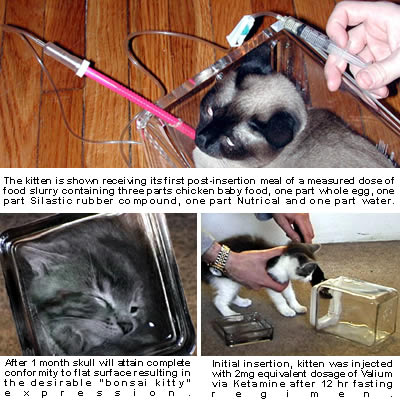 The kitten is shown receiving its first post-insertion meal of a measured dose of food slurry containing three parts chicken baby food, one part whole egg, one part Silastic rubber compound, one part Nutrical and one part water.

After 1 month skull will attain complete conformity to flat surface resulting in the desirable "bonsai kitty" expression.

Initial insertion, kitten was injected with 2mg equivalent dosage of Valium via Ketamine after 12 hr fasting regimen.