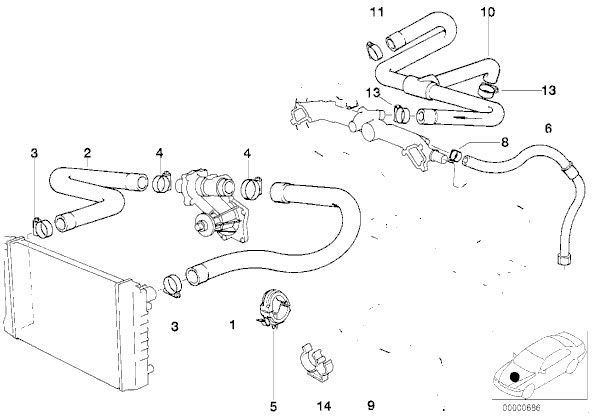 11
10
13
13
6
8
3
2
4
4
3
1
5
14
9
00000696