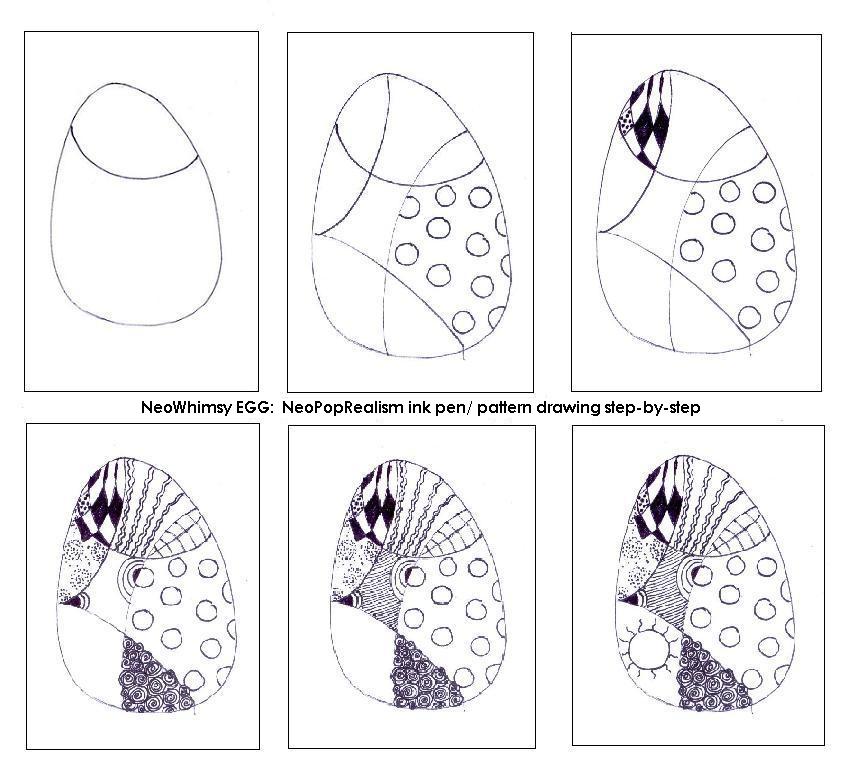 NeoWhimsy EGG: NeoPopRealism ink pen/ pattern drawing step-by-step