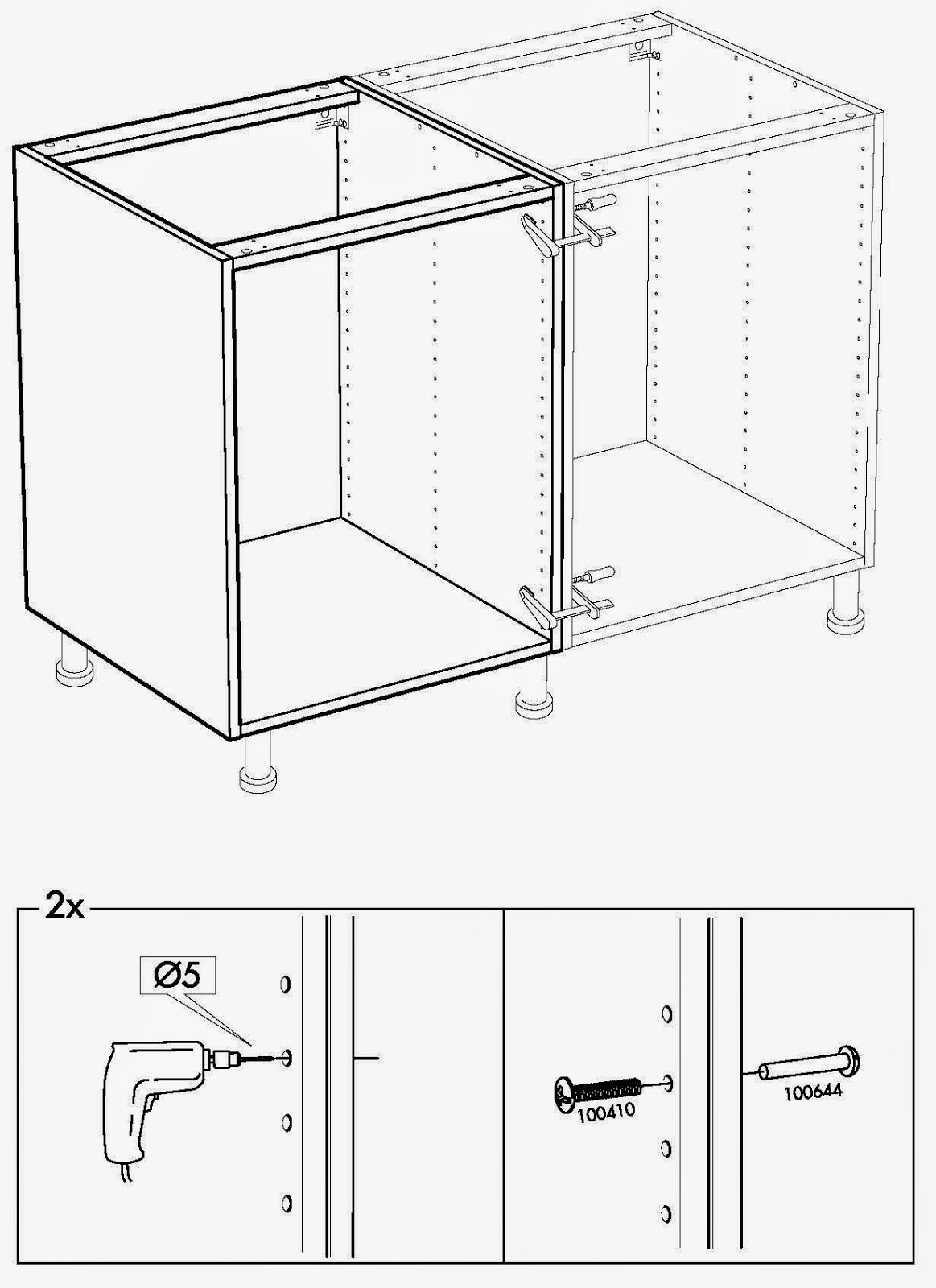 2x

Ø5

100410

100644