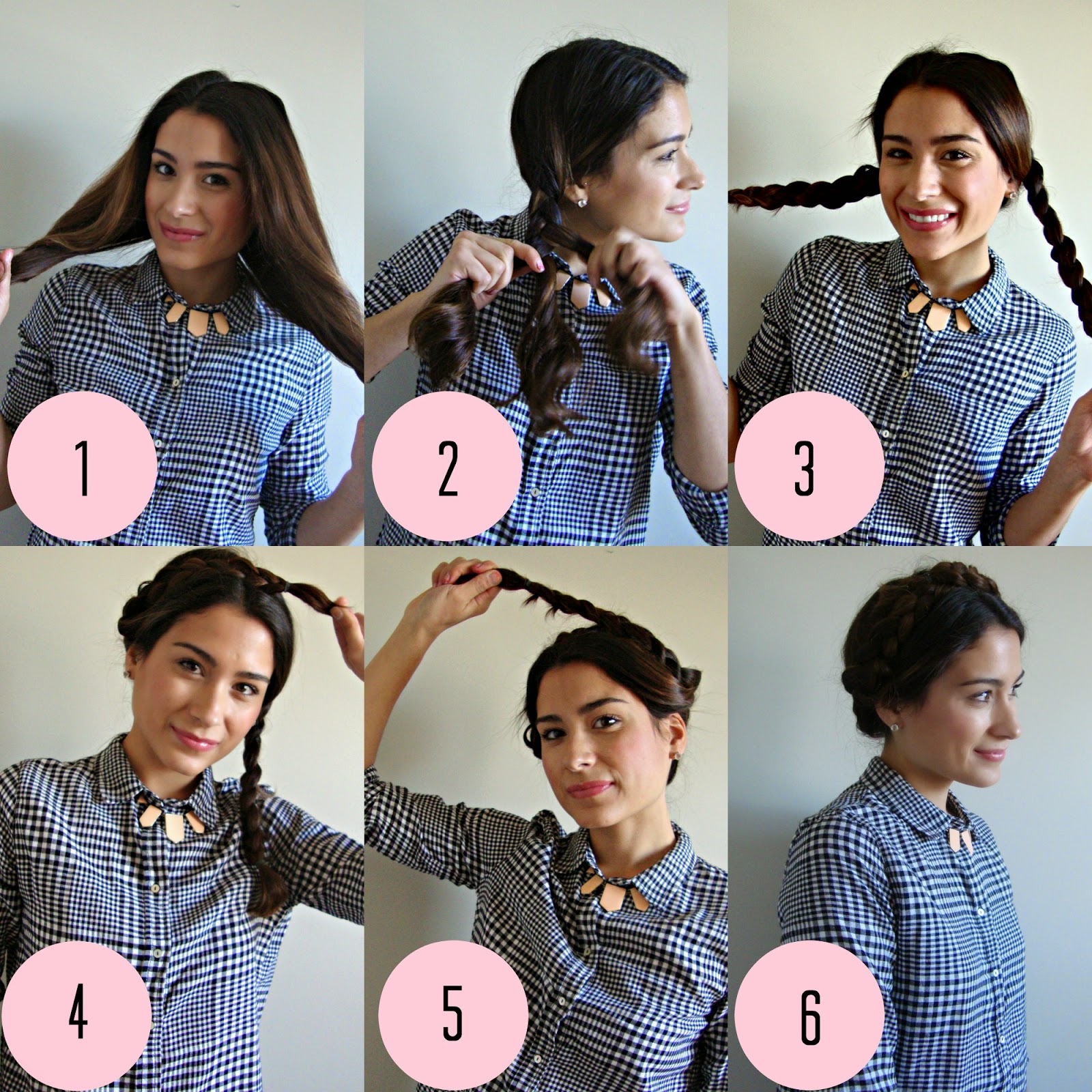 1

2

3

4

5

6