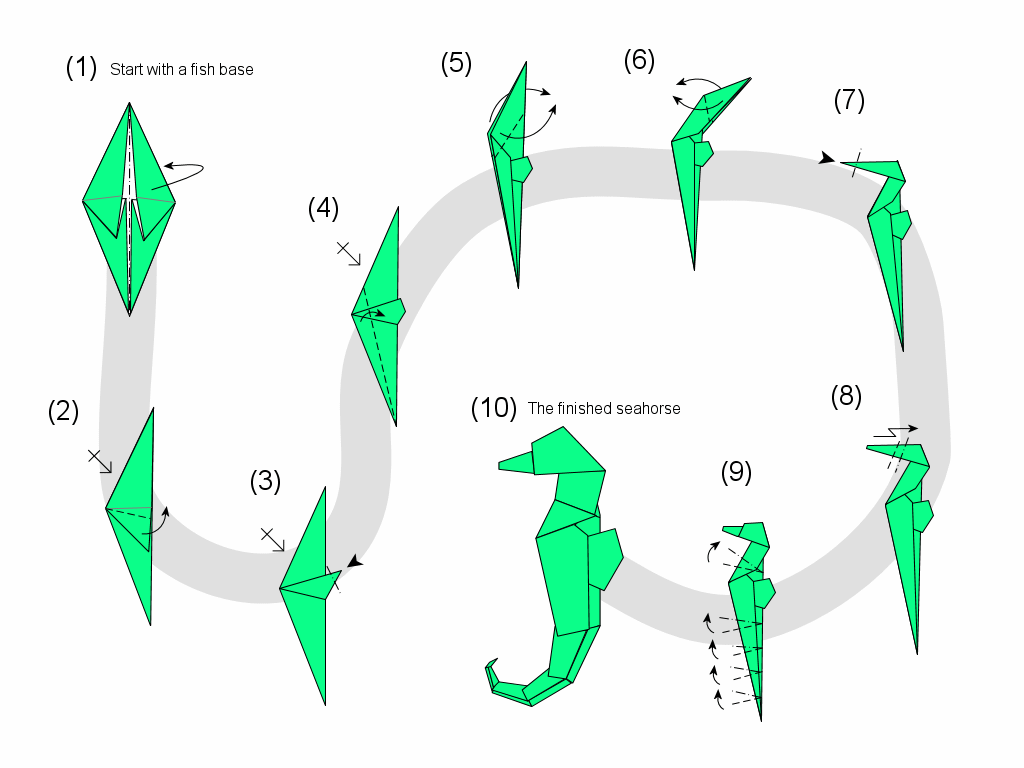 (1) Start with a fish base

(2)

(3)

(4)

(5)

(6)

(7)

(8)

(9)

(10) The finished seahorse