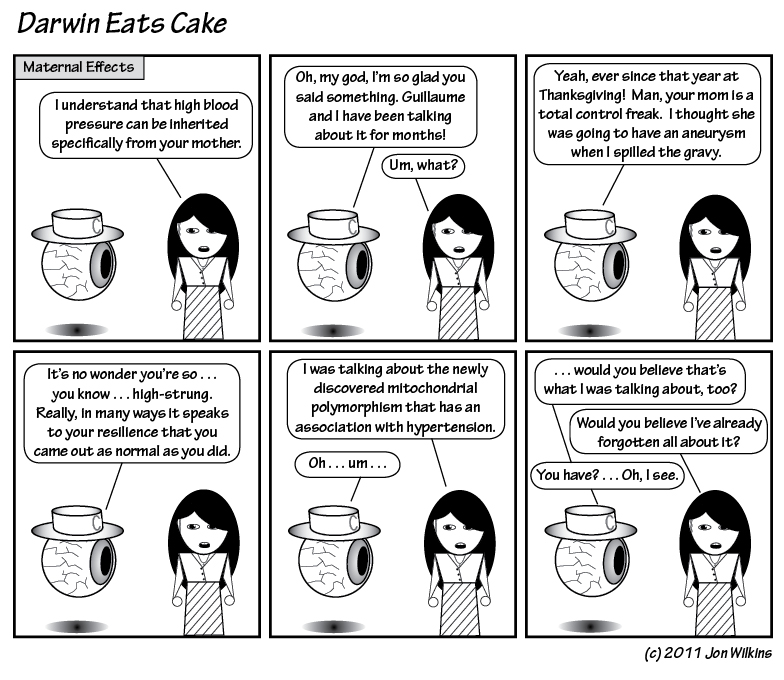 Darwin Eats Cake

Maternal Effects

I understand that high blood pressure can be inherited specifically from your mother.

Oh, my god, I'm so glad you said something. Guillaume and I have been talking about it for months!

Um, what?

Yeah, ever since that year at Thanksgiving! Man, your mom is a total control freak. I thought she was going to have an aneurysm when I spilled the gravy.

It's no wonder you're so . . . you know . . . high-strung. Really, in many ways it speaks to your resilience that you came out as normal as you did.

I was talking about the newly discovered mitochondrial polymorphism that has an association with hypertension.

Oh . . . um . . .

. . . would you believe that's what I was talking about, too?

Would you believe I've already forgotten all about it?

You have? . . . Oh, I see.

(c) 2011 Jon Wilkins