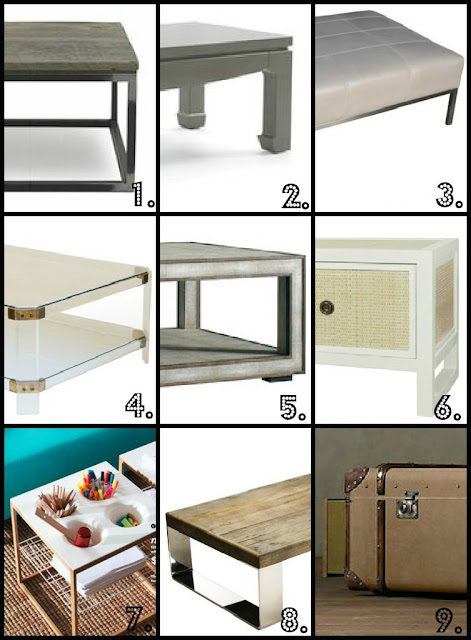 1.

2.

3.

4.

5.

6.

7.

8.

9.