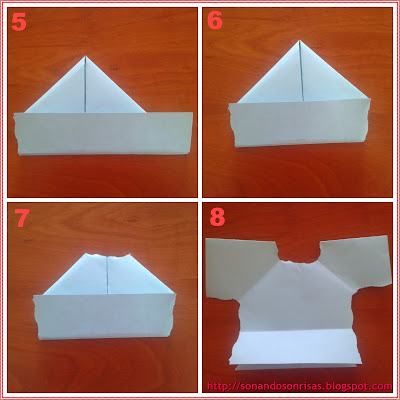 5

6

7

8

http://sonandosonrisas.blogspot.com