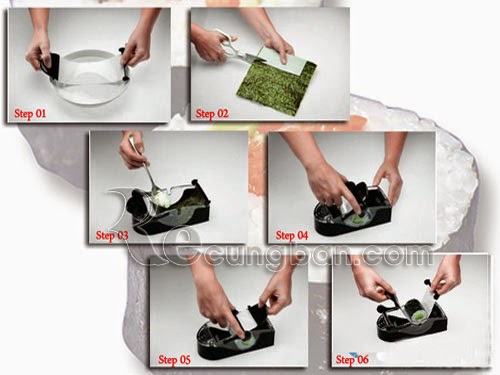 Step 01

Step 02

Step 03

Step 04

Recungban.com

Step 05

Step 06