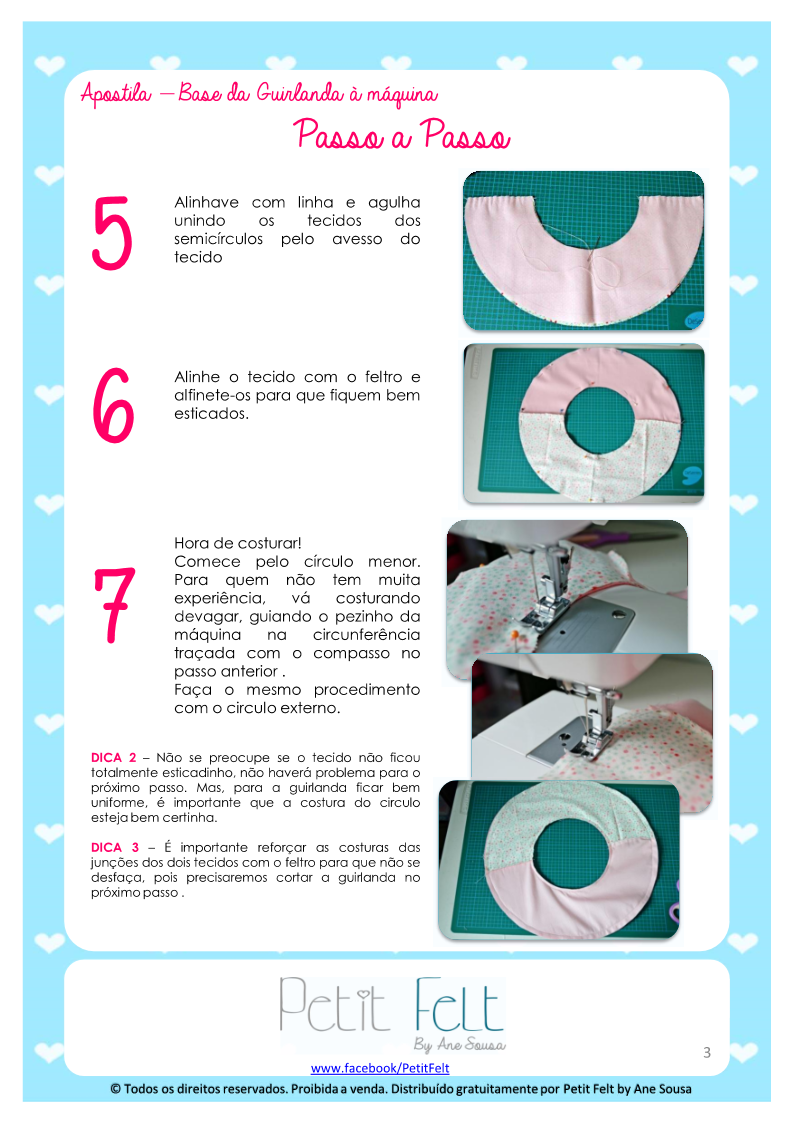 Apostila – Base da Guirlanda à máquina

Passo a Passo

5

Alinhave com linha e agulha unindo os tecidos dos semicírculos pelo avesso do tecido

6

Alinhe o tecido com o feltro e alfinete-os para que fiquem bem esticados.

7

Hora de costurar!
Comece pelo círculo menor. Para quem não tem muita experiência, vá costurando devagar, guiando o pezinho da máquina na circunferência traçada com o compasso no passo anterior .
Faça o mesmo procedimento com o circulo externo.

DICA 2 – Não se preocupe se o tecido não ficou totalmente esticadinho, não haverá problema para o próximo passo. Mas, para a guirlanda ficar bem uniforme, é importante que a costura do circulo esteja bem certinha.

DICA 3 – É importante reforçar as costuras das junções dos dois tecidos com o feltro para que não se desfaça, pois precisaremos cortar a guirlanda no próximo passo .

Petit Felt
By Ane Sousa

3

www.facebook/PetitFelt

© Todos os direitos reservados. Proibida a venda. Distribuído gratuitamente por Petit Felt by Ane Sousa