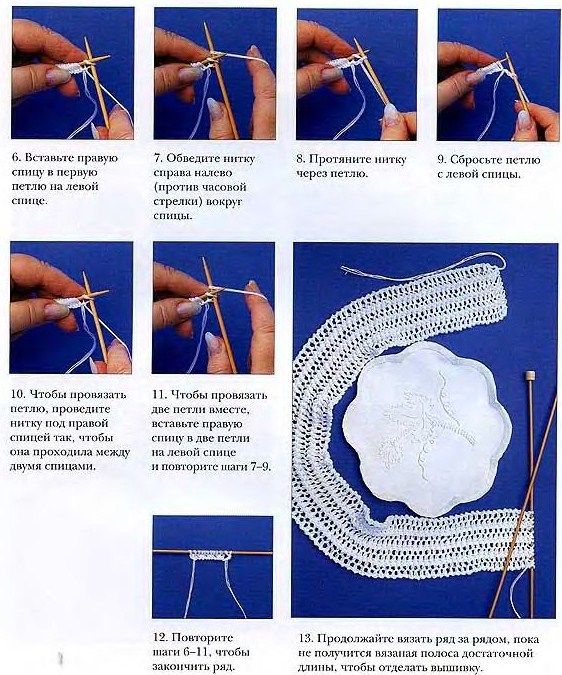 6. Вставьте правую спицу в первую петлю на левой спице.

7. Обведите нитку справа налево (против часовой стрелки) вокруг спицы.

8. Протяните нитку через петлю.

9. Сбросьте петлю с левой спицы.

10. Чтобы провязать петлю, проведите нитку под правой спицей так, чтобы она проходила между двумя спицами.

11. Чтобы провязать две петли вместе, вставьте правую спицу в две петли на левой спице и повторите шаги 7–9.

12. Повторите шаги 6–11, чтобы закончить ряд.

13. Продолжайте вязать ряд за рядом, пока не получится вязаная полоса достаточной длины, чтобы отделать вышивку.