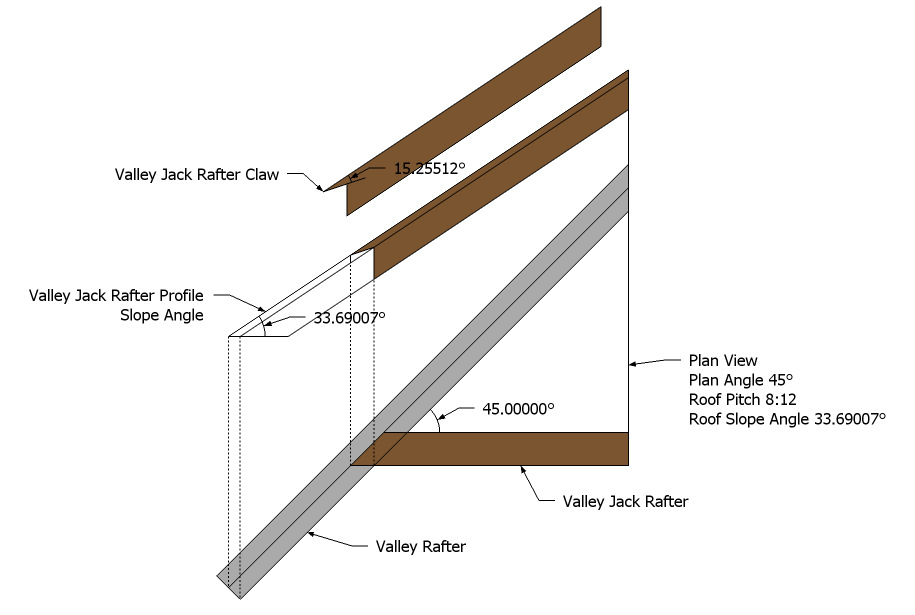 Valley Jack Rafter Claw

15.25512°

Valley Jack Rafter Profile
Slope Angle

33.69007°

Plan View
Plan Angle 45°
Roof Pitch 8:12
Roof Slope Angle 33.69007°

45.00000°

Valley Jack Rafter

Valley Rafter