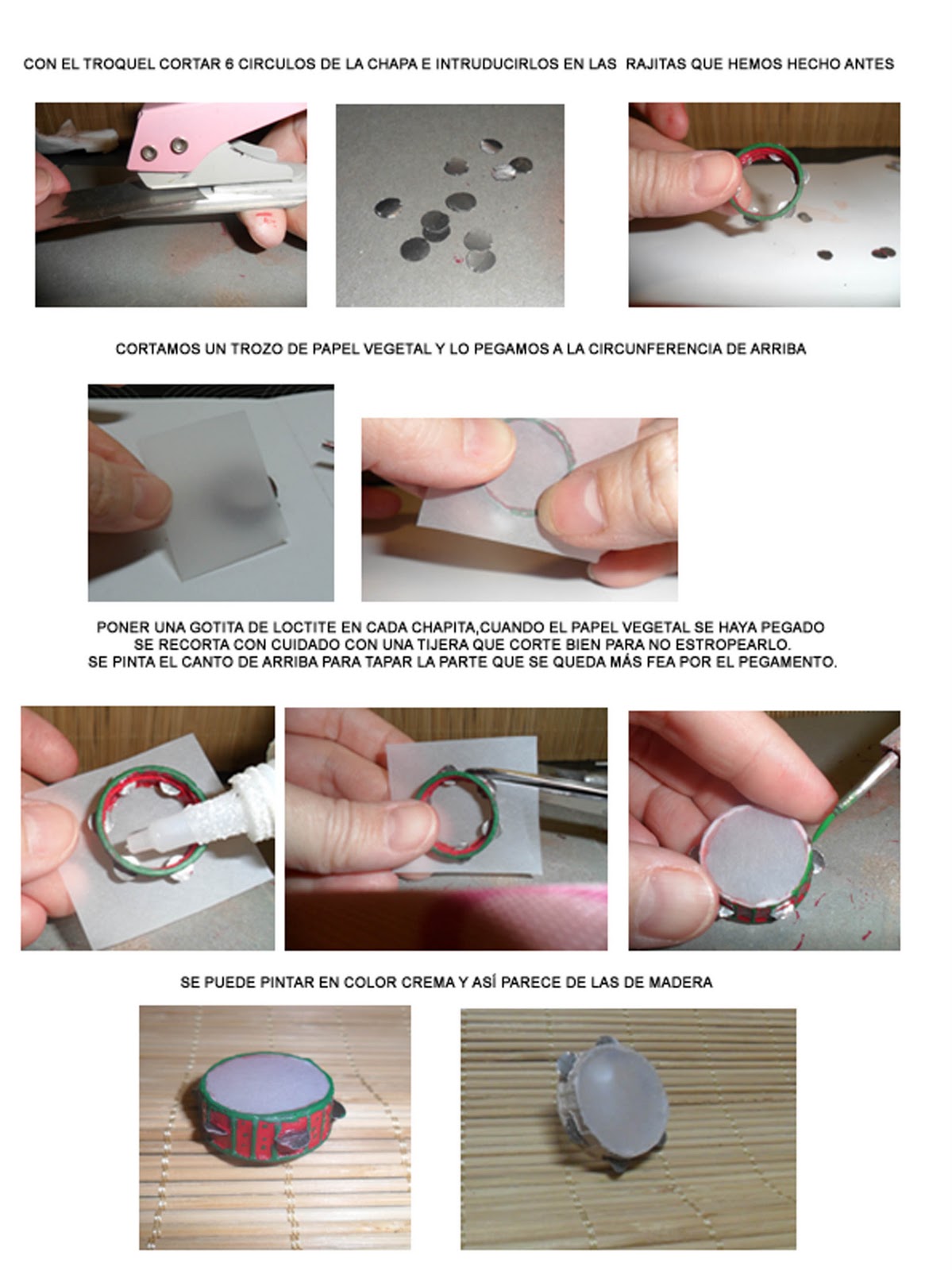 CON EL TROQUEL CORTAR 6 CIRCULOS DE LA CHAPA E INTRUDUCIRLOS EN LAS RAJITAS QUE HEMOS HECHO ANTES

CORTAMOS UN TROZO DE PAPEL VEGETAL Y LO PEGAMOS A LA CIRCUNFERENCIA DE ARRIBA

PONER UNA GOTITA DE LOCTITE EN CADA CHAPITA,CUANDO EL PAPEL VEGETAL SE HAYA PEGADO SE RECORTA CON CUIDADO CON UNA TIJERA QUE CORTE BIEN PARA NO ESTROPEARLO. SE PINTA EL CANTO DE ARRIBA PARA TAPAR LA PARTE QUE SE QUEDA MÁS FEA POR EL PEGAMENTO.

SE PUEDE PINTAR EN COLOR CREMA Y ASÍ PARECE DE LAS DE MADERA