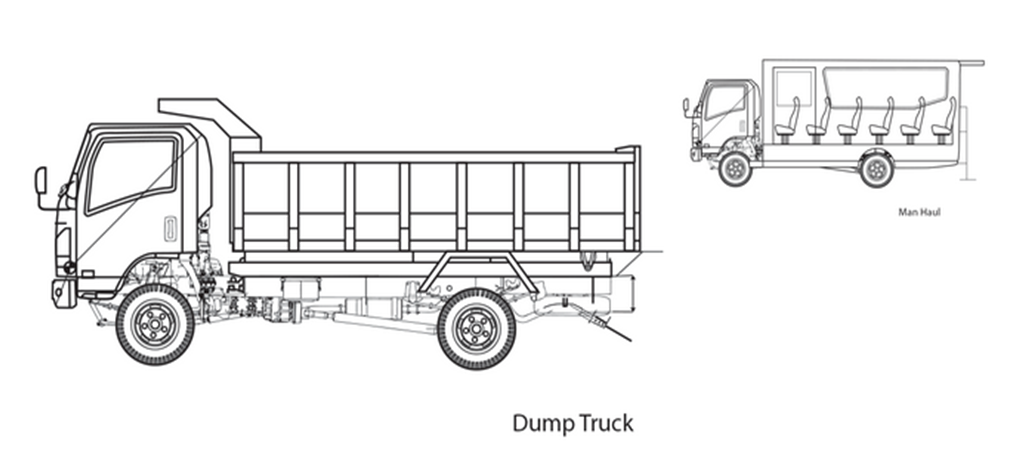 Man Haul

Dump Truck