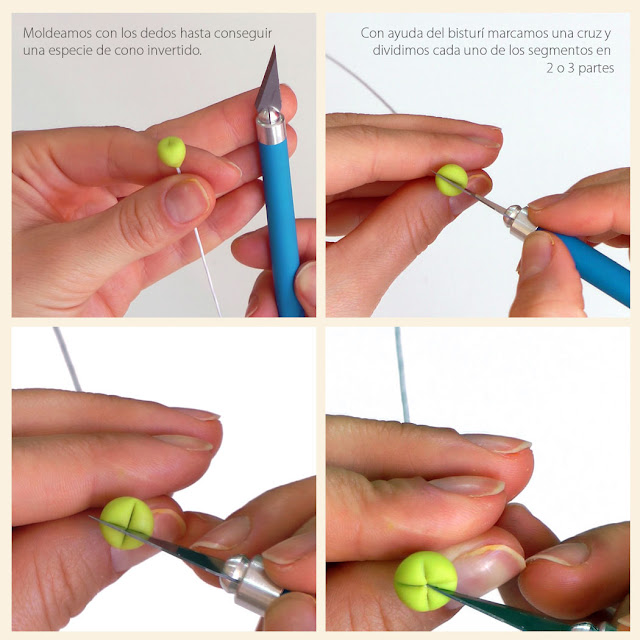 Moldeamos con los dedos hasta conseguir una especie de cono invertido.

Con ayuda del bisturí marcamos una cruz y dividimos cada uno de los segmentos en 2 o 3 partes