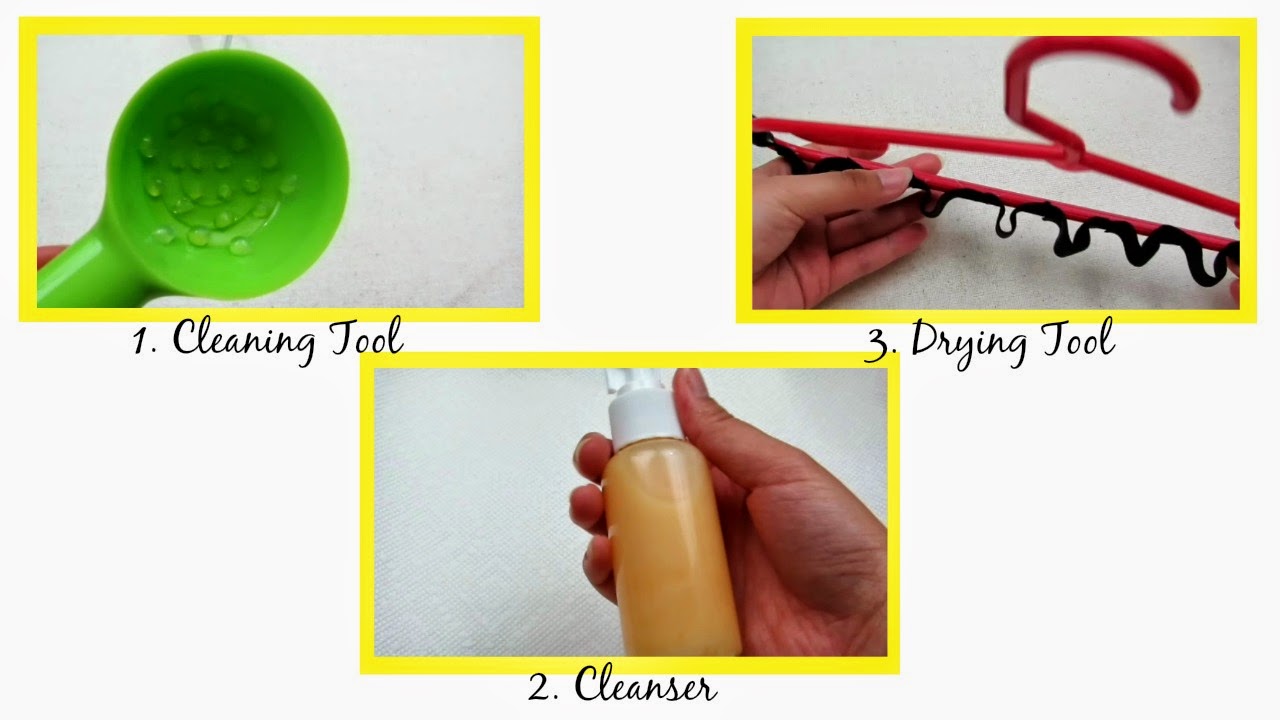 1. Cleaning Tool

3. Drying Tool

2. Cleanser