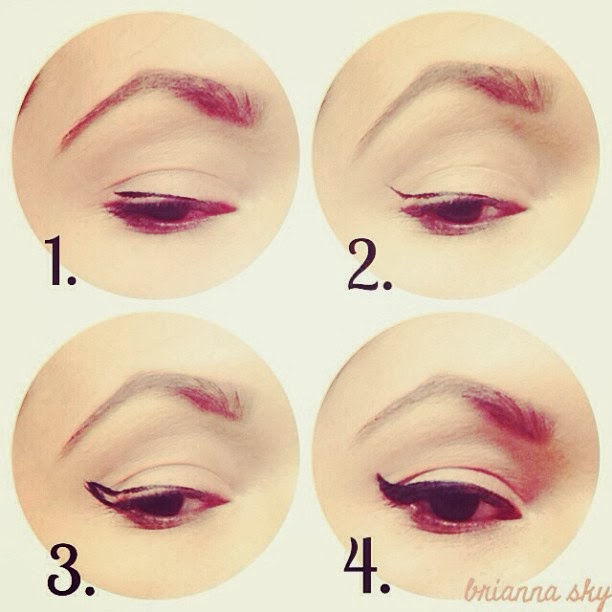 1.

2.

3.

4.

brianna sky