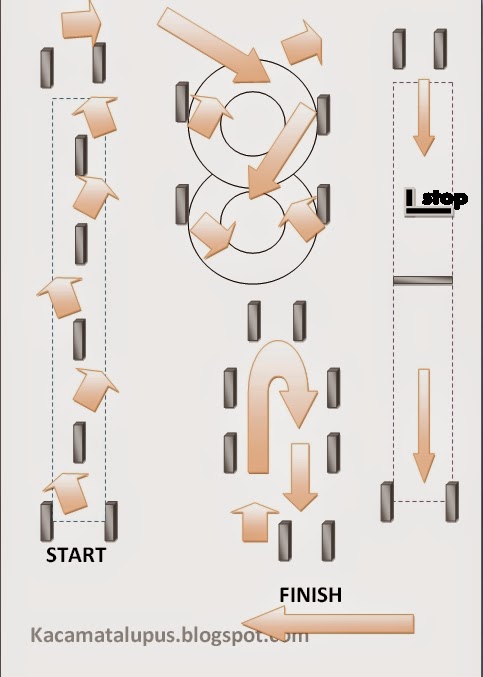 stop

START

FINISH

Kacamatalupus.blogspot.com