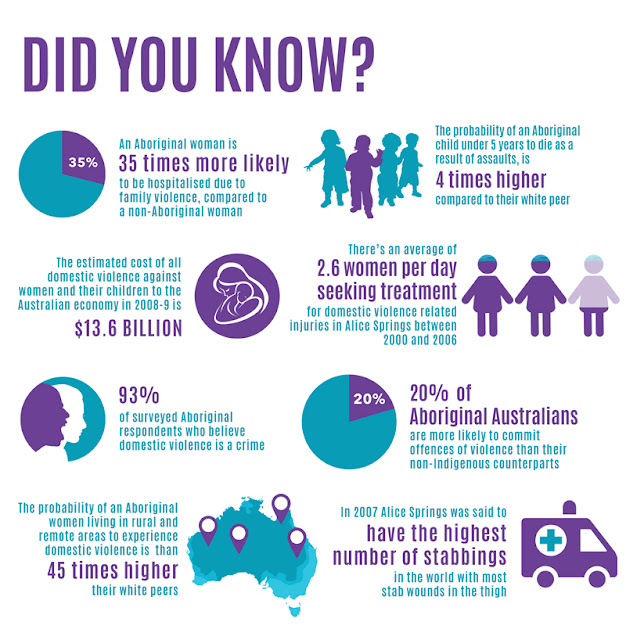 DID YOU KNOW?

35%

An Aboriginal woman is 35 times more likely to be hospitalised due to family violence, compared to a non-Aboriginal woman

The probability of an Aboriginal child under 5 years to die as a result of assaults, is 4 times higher compared to their white peer

The estimated cost of all domestic violence against women and their children to the Australian economy in 2008-9 is $13.6 BILLION

There's an average of 2.6 women per day seeking treatment for domestic violence related injuries in Alice Springs between 2000 and 2006

93% of surveyed Aboriginal respondents who believe domestic violence is a crime

20%

20% of Aboriginal Australians are more likely to commit offences of violence than their non-Indigenous counterparts

The probability of an Aboriginal women living in rural and remote areas to experience domestic violence is than 45 times higher their white peers

In 2007 Alice Springs was said to have the highest number of stabbings in the world with most stab wounds in the thigh