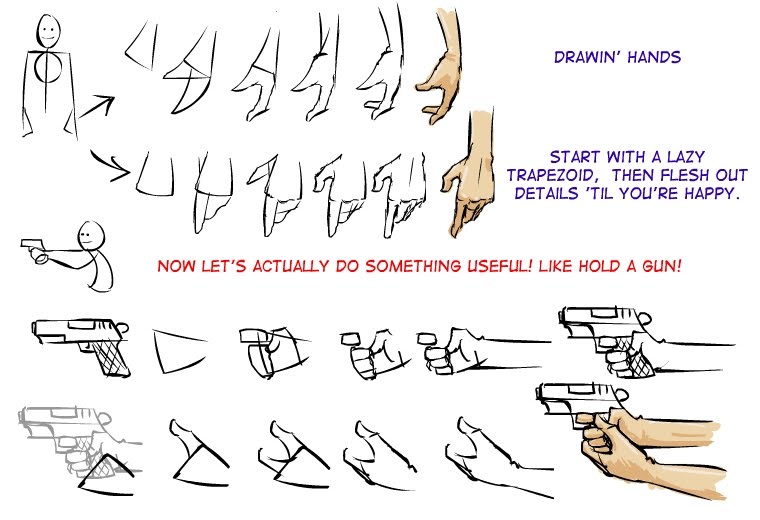 DRAWIN' HANDS

START WITH A LAZY TRAPEZOID, THEN FLESH OUT DETAILS 'TIL YOU'RE HAPPY.

NOW LET'S ACTUALLY DO SOMETHING USEFUL! LIKE HOLD A GUN!