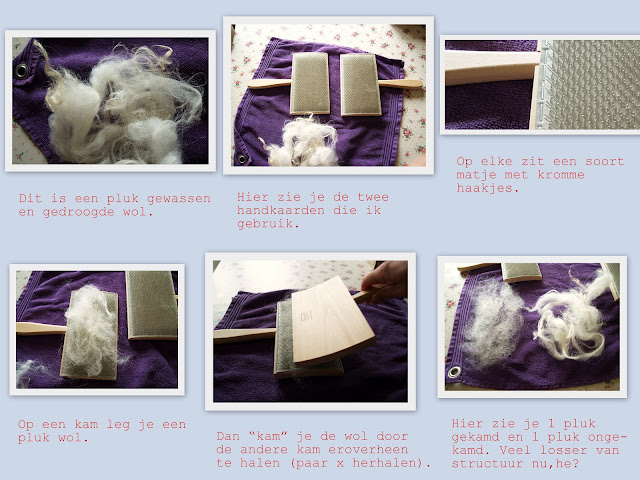 Dit is een pluk gewassen en gedroogde wol.

Hier zie je de twee handkaarden die ik gebruik.

Op elke zit een soort matje met kromme haakjes.

Op een kam leg je een pluk wol.

Dan "kam" je de wol door de andere kam eroverheen te halen (paar x herhalen).

Hier zie je 1 pluk gekamd en 1 pluk ongekamd. Veel losser van structuur nu,he?