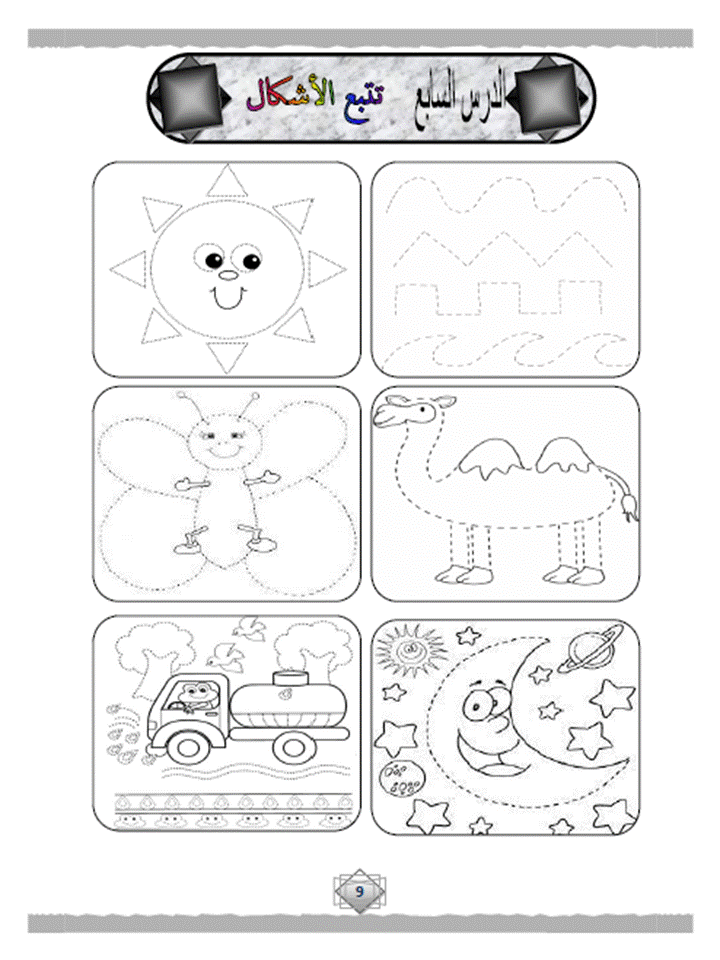 الدرس السابع تتبع الأشكال

9