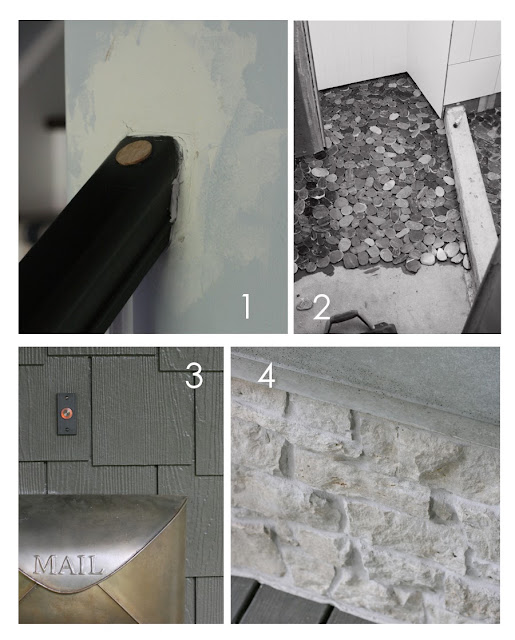 1

2

3

MAIL

4