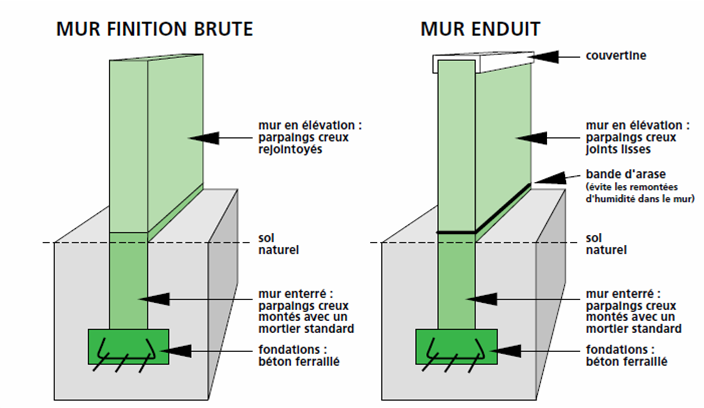 MUR FINITION BRUTE

mur en élévation : parpaings creux rejointoyés

sol naturel

mur enterré : parpaings creux montés avec un mortier standard

fondations : béton ferraillé

MUR ENDUIT

couvertine

mur en élévation : parpaings creux joints lisses

bande d'arase (évite les remontées d'humidité dans le mur)

sol naturel

mur enterré : parpaings creux montés avec un mortier standard

fondations : béton ferraillé