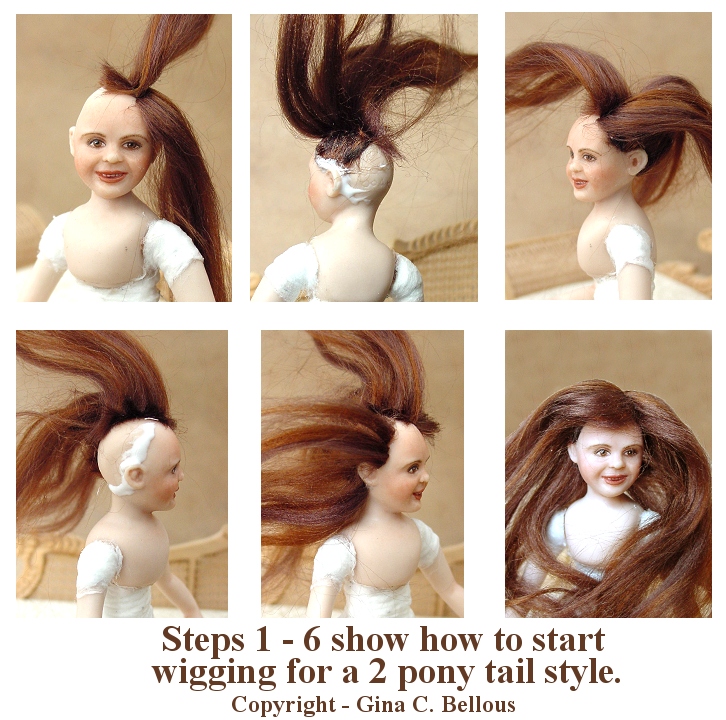 Steps 1 - 6 show how to start wigging for a 2 pony tail style.

Copyright - Gina C. Bellous