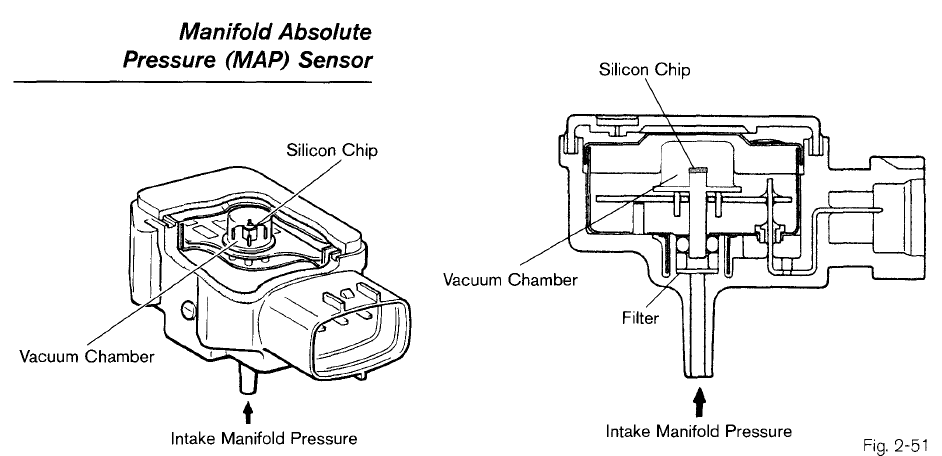 Manifold Absolute Pressure (MAP) Sensor

Silicon Chip

Vacuum Chamber

Intake Manifold Pressure

Silicon Chip

Vacuum Chamber

Filter

Intake Manifold Pressure

Fig. 2-51