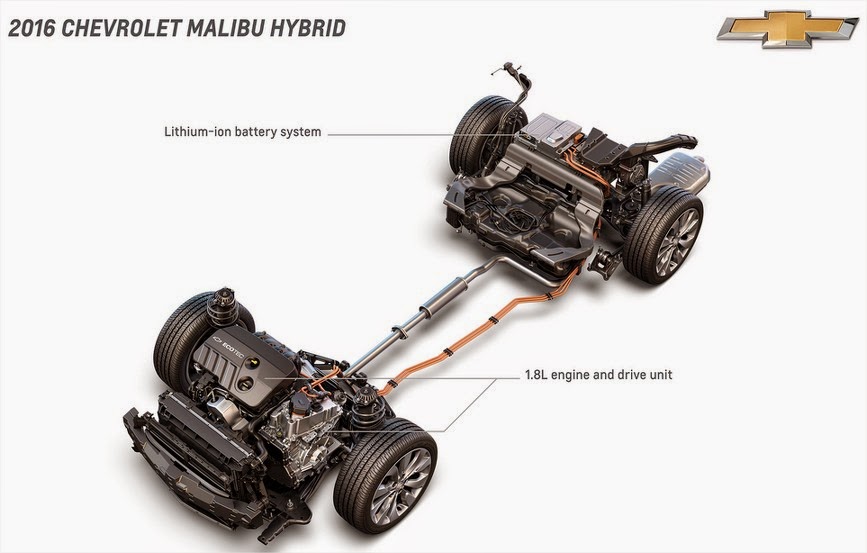 2016 CHEVROLET MALIBU HYBRID

Lithium-ion battery system

ECOTEC

1.8L engine and drive unit