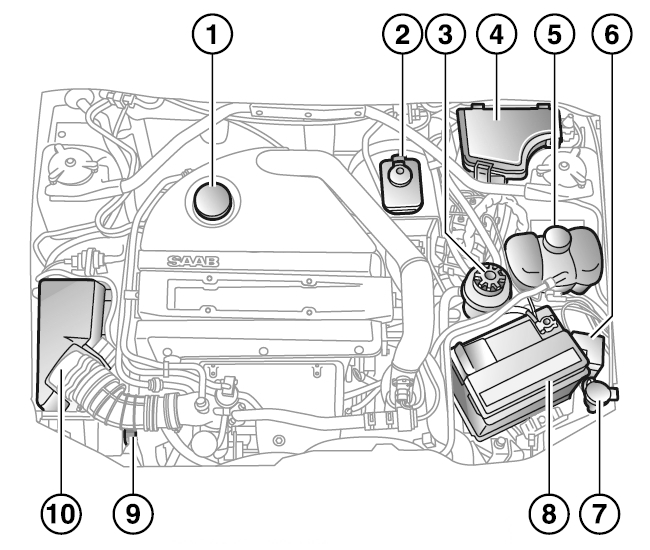 1
2
3
4
5
6
SAAB
10
9
8
7