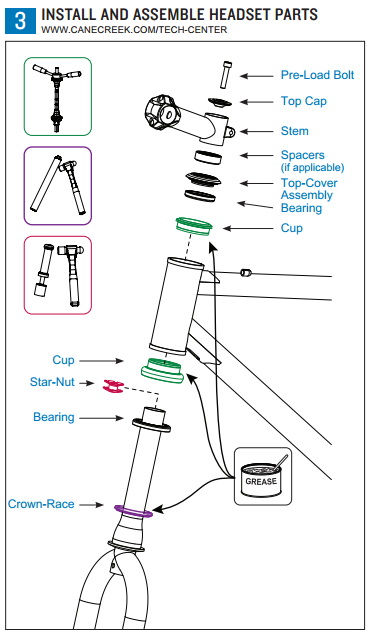 3 INSTALL AND ASSEMBLE HEADSET PARTS
WWW.CANECREEK.COM/TECH-CENTER

Pre-Load Bolt
Top Cap
Stem
Spacers (if applicable)
Top-Cover Assembly
Bearing
Cup
Cup
Star-Nut
Bearing
Crown-Race
GREASE