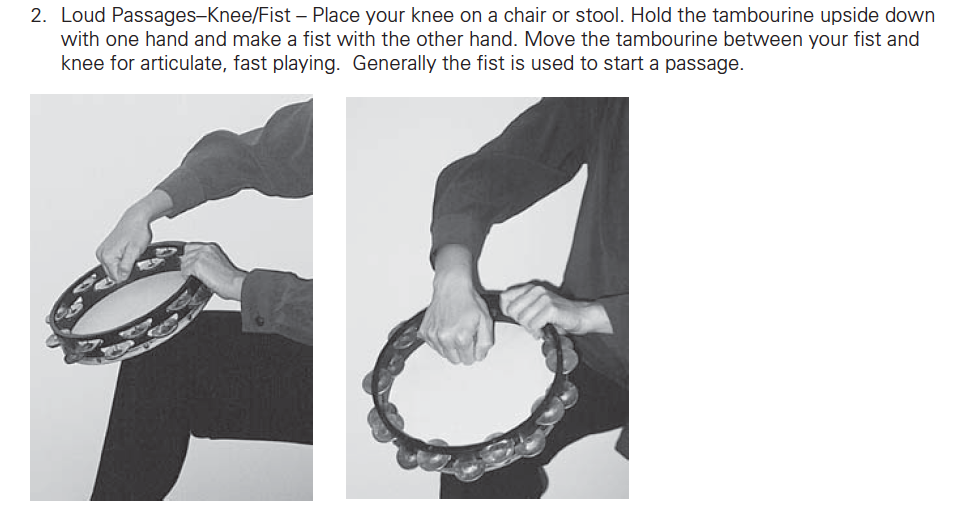 2. Loud Passages–Knee/Fist – Place your knee on a chair or stool. Hold the tambourine upside down with one hand and make a fist with the other hand. Move the tambourine between your fist and knee for articulate, fast playing. Generally the fist is used to start a passage.