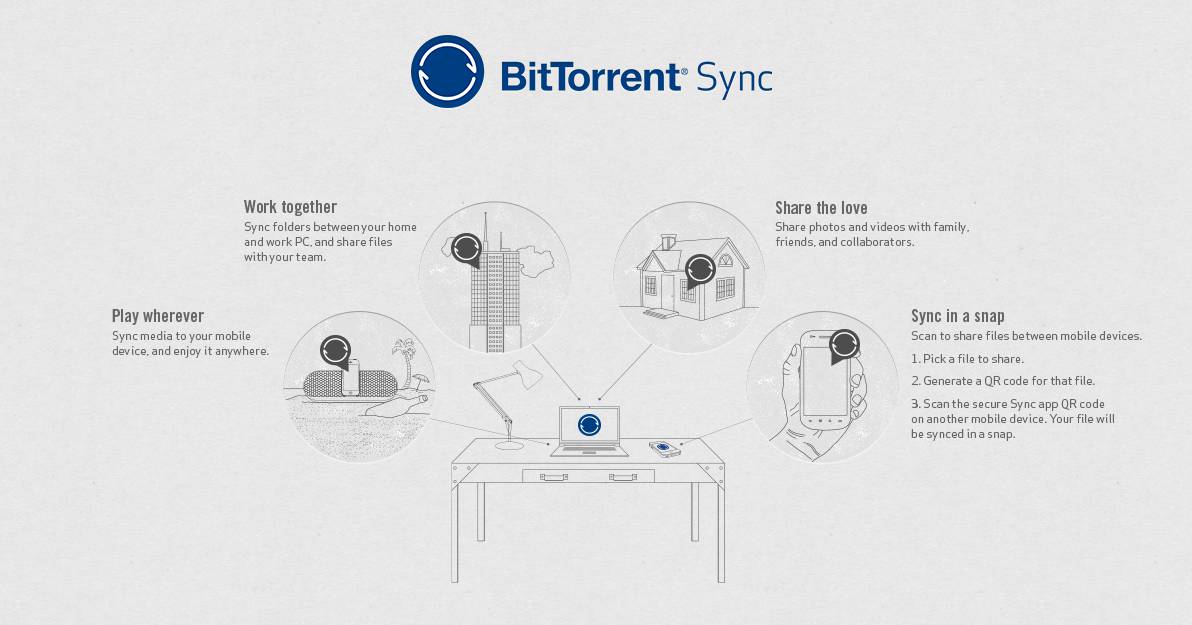 BitTorrent® Sync

Work together
Sync folders between your home and work PC, and share files with your team.

Share the love
Share photos and videos with family, friends, and collaborators.

Play wherever
Sync media to your mobile device, and enjoy it anywhere.

Sync in a snap
Scan to share files between mobile devices.

1. Pick a file to share.

2. Generate a QR code for that file.

3. Scan the secure Sync app QR code on another mobile device. Your file will be synced in a snap.