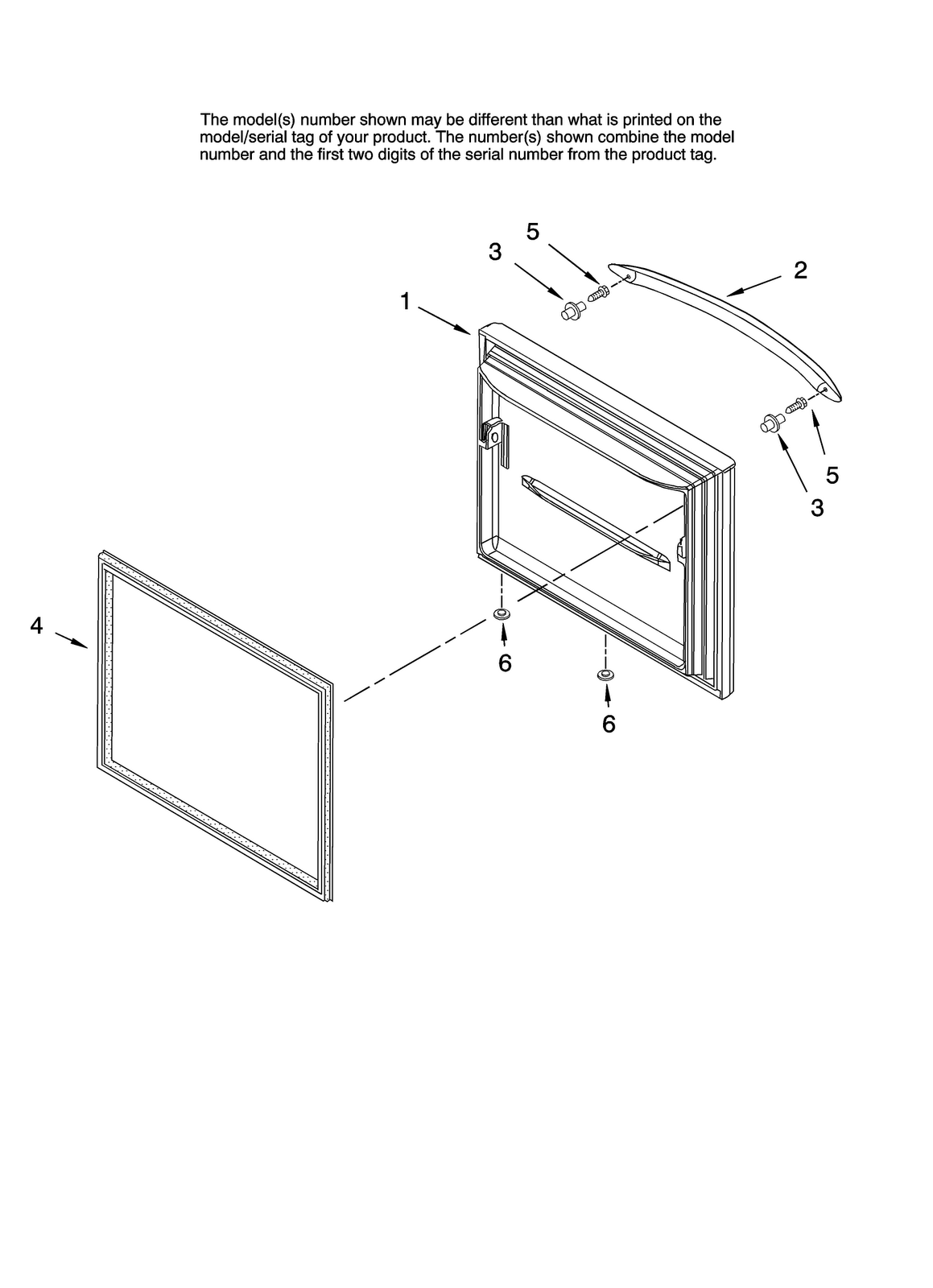 The model(s) number shown may be different than what is printed on the model/serial tag of your product. The number(s) shown combine the model number and the first two digits of the serial number from the product tag.

5
3
2
1
5
3
4
6
6