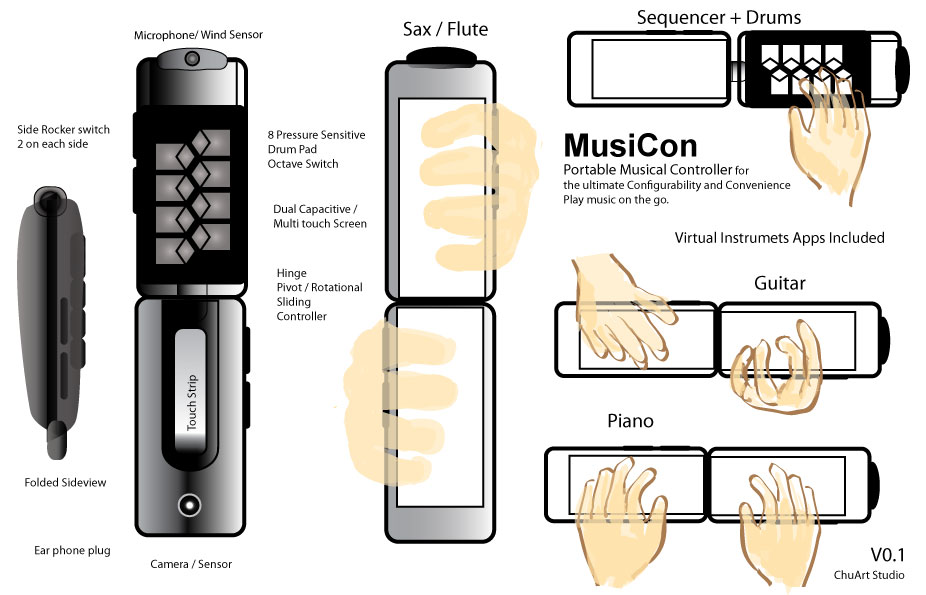 Microphone/ Wind Sensor

Side Rocker switch
2 on each side

8 Pressure Sensitive
Drum Pad
Octave Switch

Dual Capacitive /
Multi touch Screen

Hinge
Pivot / Rotational
Sliding
Controller

Touch Strip

Folded Sideview

Ear phone plug

Camera / Sensor

Sax / Flute

Sequencer + Drums

MusiCon
Portable Musical Controller for
the ultimate Configurability and Convenience
Play music on the go.

Virtual Instrumets Apps Included

Guitar

Piano

V0.1
ChuArt Studio