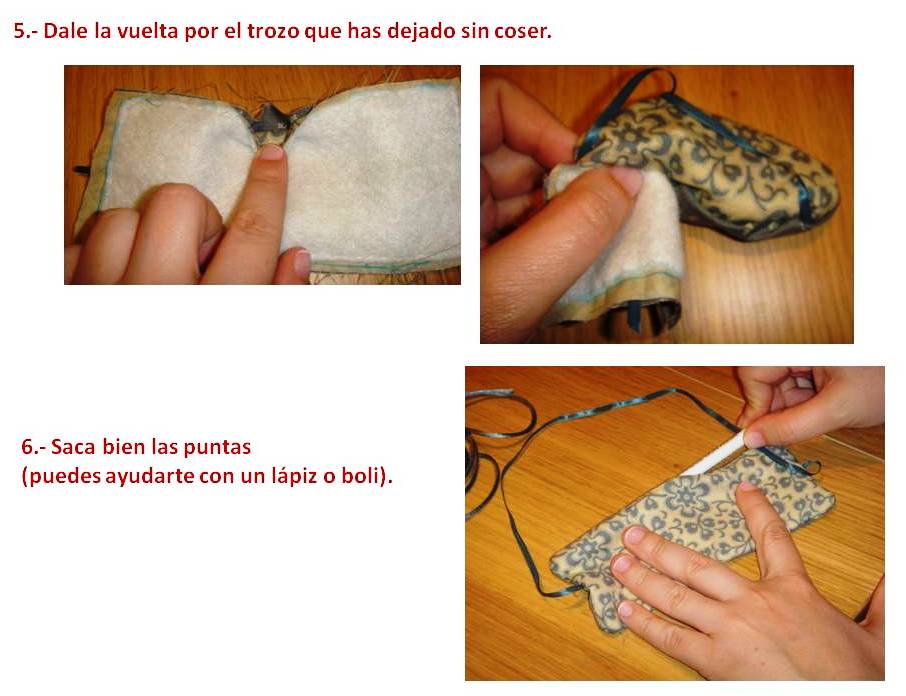 5.- Dale la vuelta por el trozo que has dejado sin coser.

6.- Saca bien las puntas
(puedes ayudarte con un lápiz o boli).