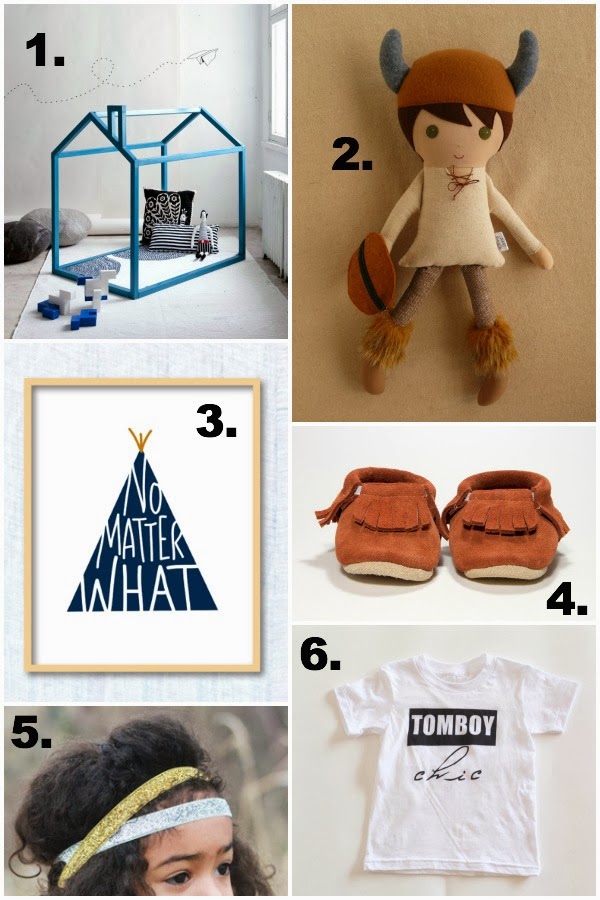 1.

2.

3.

NO MATTER WHAT

4.

5.

6.

TOMBOY chic