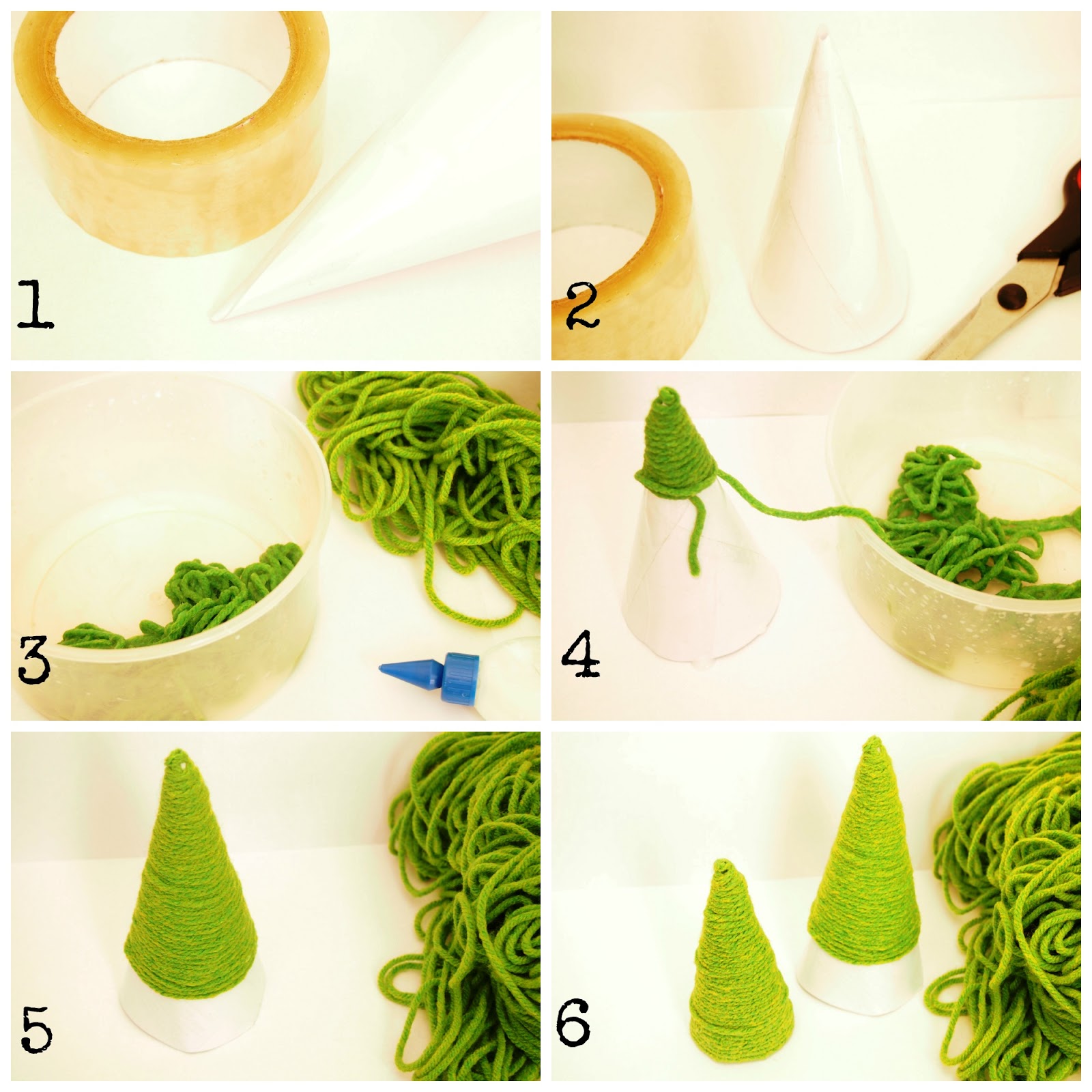 1

2

3

4

5

6