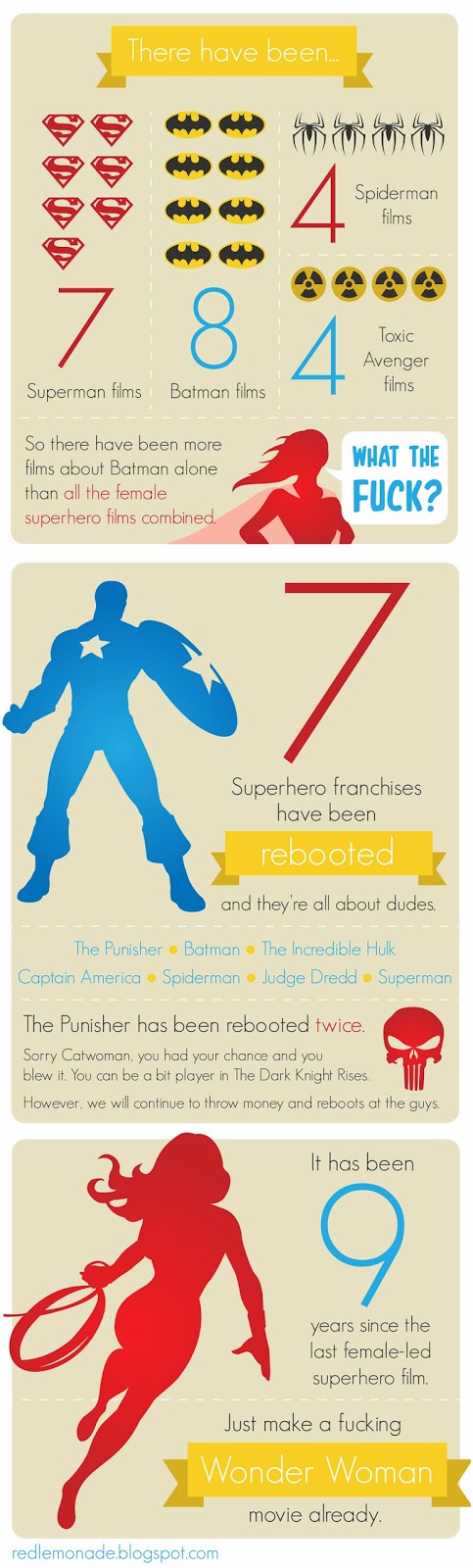 There have been...

7
Superman films

8
Batman films

4
Spiderman films

4
Toxic Avenger films

So there have been more films about Batman alone than all the female superhero films combined.

WHAT THE FUCK?

7
Superhero franchises have been
rebooted
and they're all about dudes.

The Punisher • Batman • The Incredible Hulk
Captain America • Spiderman • Judge Dredd • Superman

The Punisher has been rebooted twice.
Sorry Catwoman, you had your chance and you blew it. You can be a bit player in The Dark Knight Rises.
However, we will continue to throw money and reboots at the guys.

It has been
9
years since the last female-led superhero film.

Just make a fucking
Wonder Woman
movie already.

redlemonade.blogspot.com