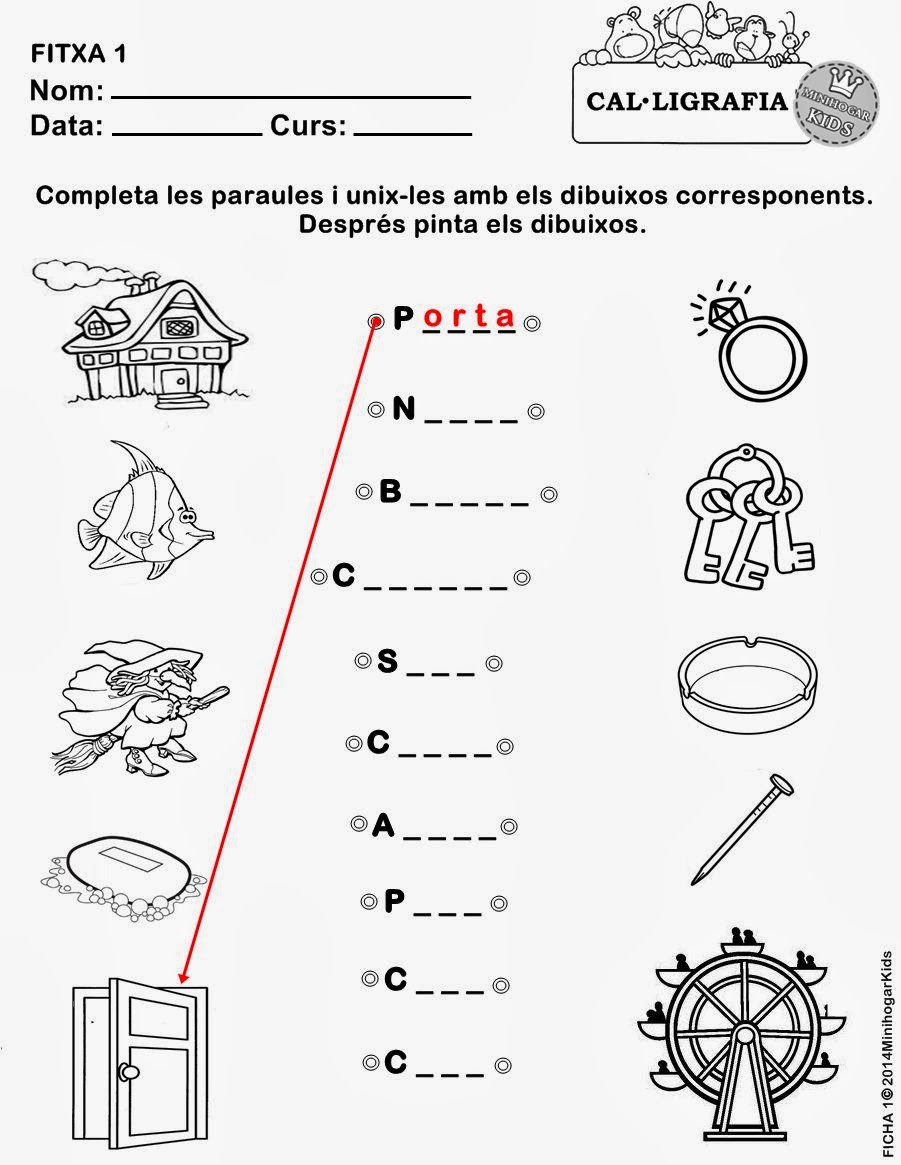 FITXA 1
Nom: ____________
Data: ________ Curs: ________

CAL·LIGRAFIA

MINIHOGAR KIDS

Completa les paraules i unix-les amb els dibuixos corresponents.
Després pinta els dibuixos.

P o r t a

N _ _ _ _

B _ _ _ _ _

C _ _ _ _ _ _

S _ _ _

C _ _ _ _

A _ _ _ _

P _ _ _

C _ _ _

C _ _ _

FICHA 1©2014MinihogarKids