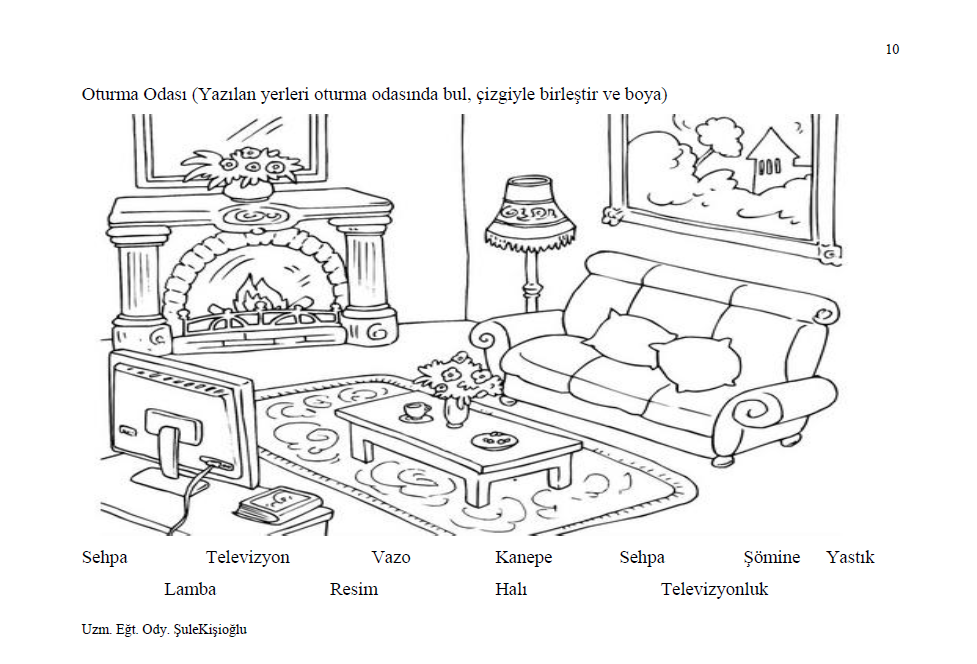 10

Oturma Odası (Yazılan yerleri oturma odasında bul, çizgiyle birleştir ve boya)

Sehpa Televizyon Vazo Kanepe Sehpa Şömine Yastık

Lamba Resim Halı Televizyonluk

Uzm. Eğt. Ody. ŞuleKişioğlu