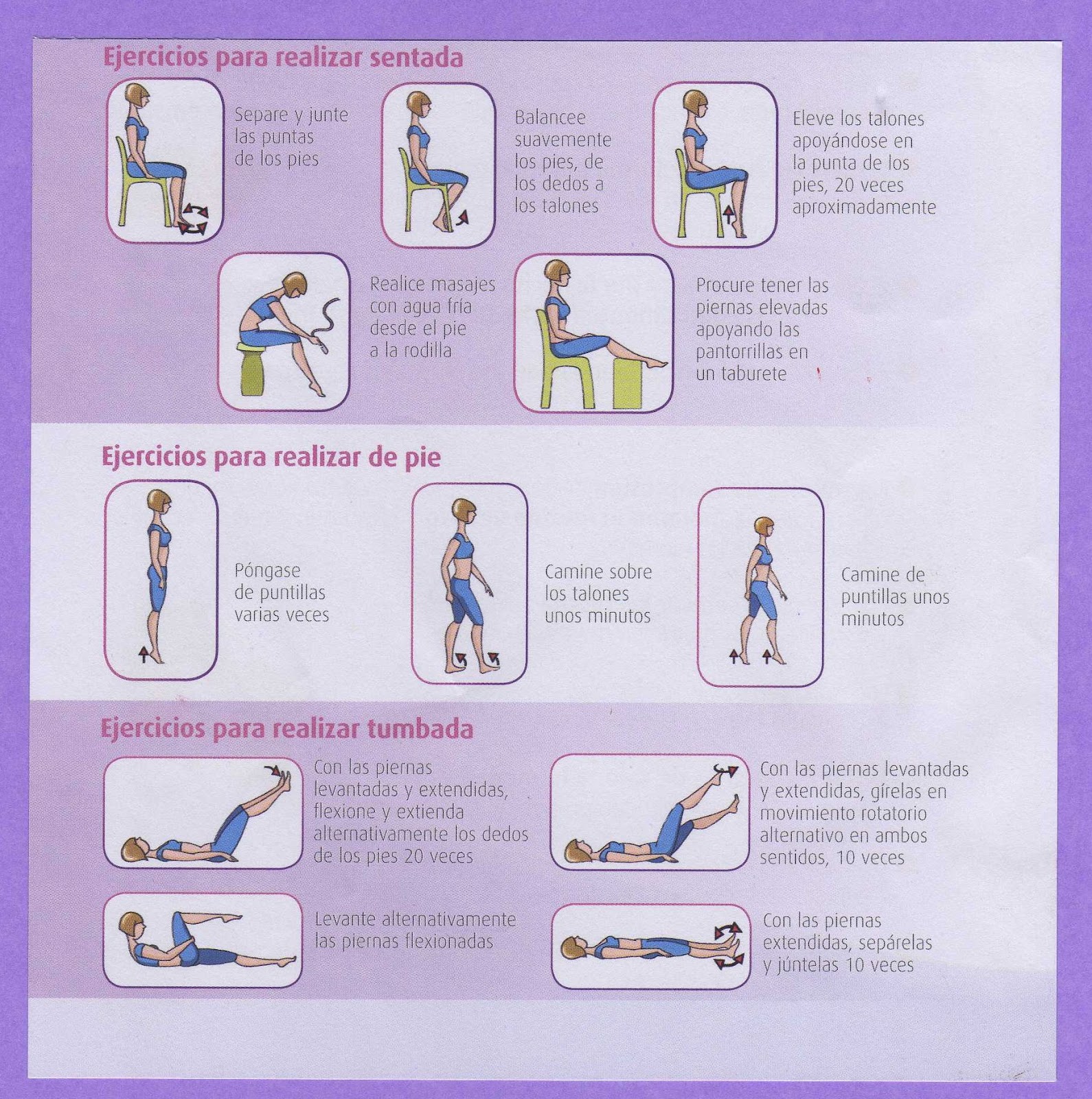 Ejercicios para realizar sentada

Separe y junte las puntas de los pies

Balancee suavemente los pies, de los dedos a los talones

Eleve los talones apoyándose en la punta de los pies, 20 veces aproximadamente

Realice masajes con agua fría desde el pie a la rodilla

Procure tener las piernas elevadas apoyando las pantorrillas en un taburete

Ejercicios para realizar de pie

Póngase de puntillas varias veces

Camine sobre los talones unos minutos

Camine de puntillas unos minutos

Ejercicios para realizar tumbada

Con las piernas levantadas y extendidas, flexione y extienda alternativamente los dedos de los pies 20 veces

Con las piernas levantadas y extendidas, gírelas en movimiento rotatorio alternativo en ambos sentidos, 10 veces

Levante alternativamente las piernas flexionadas

Con las piernas extendidas, sepárelas y júntelas 10 veces