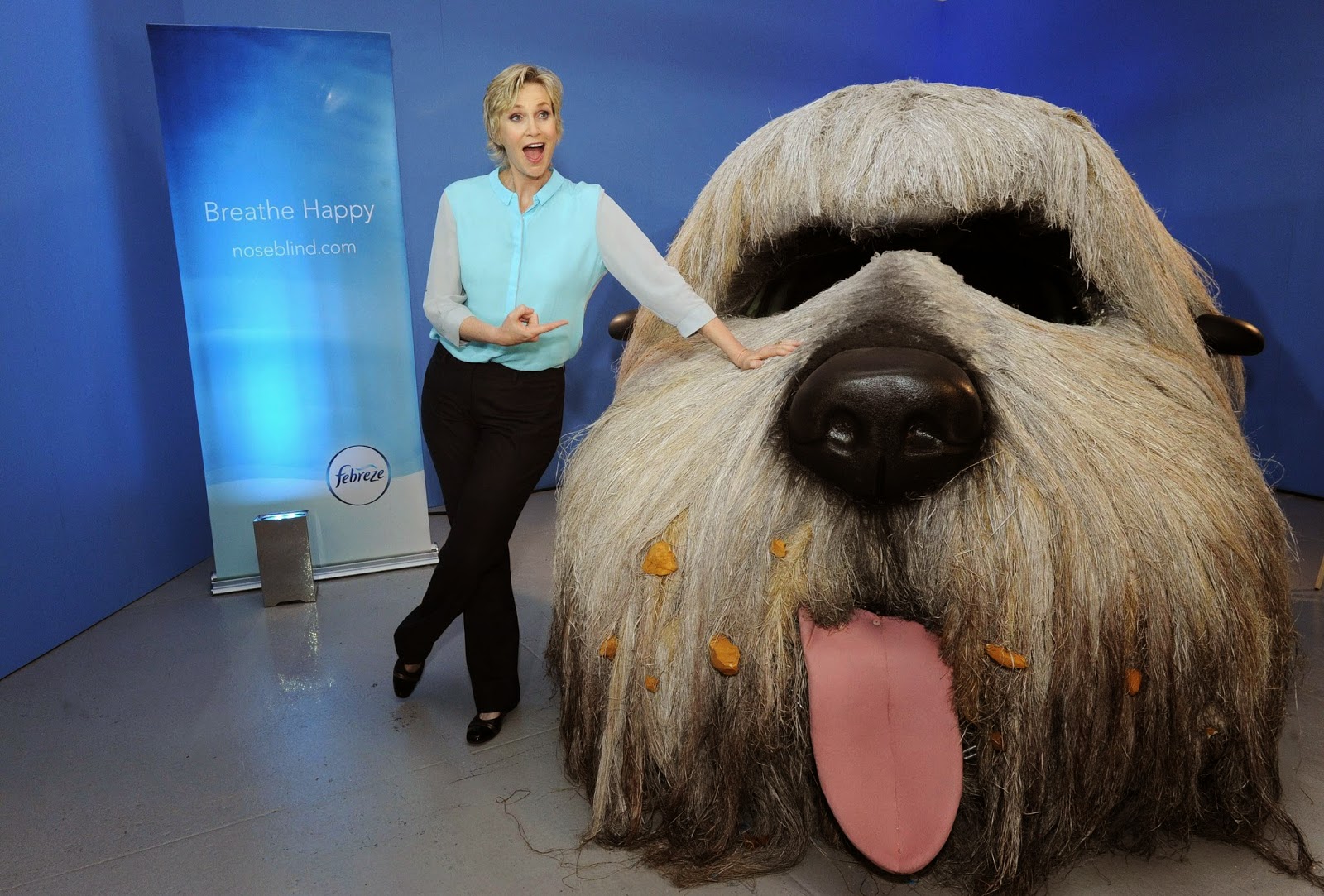 Breathe Happy

noseblind.com

febreze