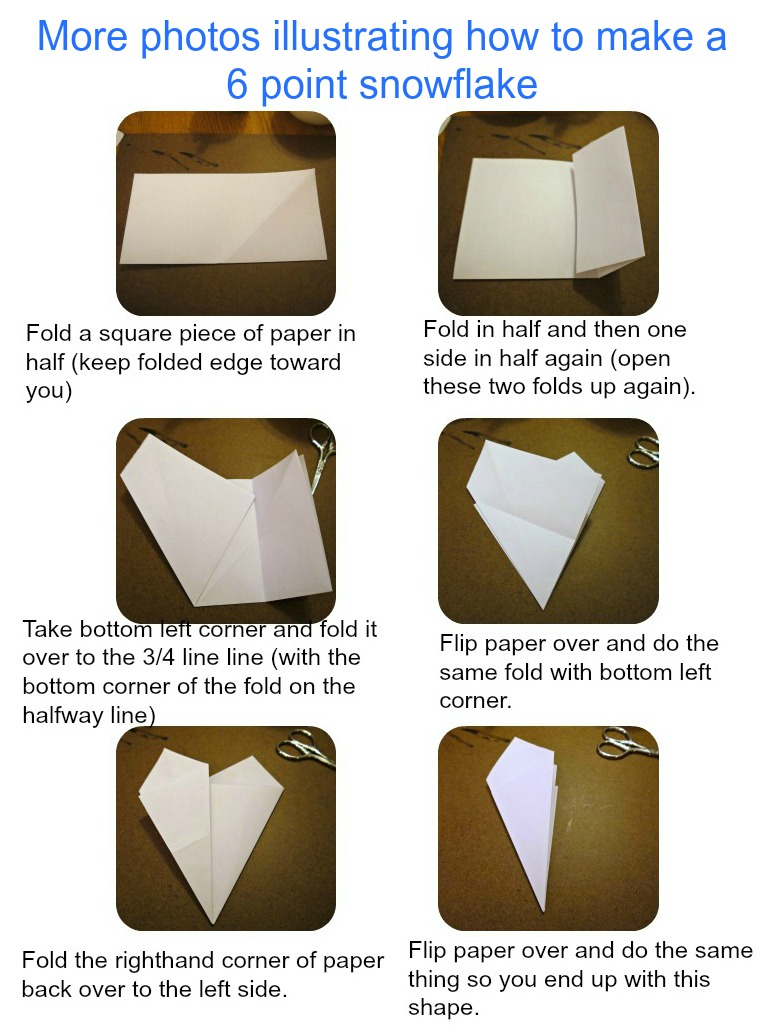 More photos illustrating how to make a 6 point snowflake

Fold a square piece of paper in half (keep folded edge toward you)

Fold in half and then one side in half again (open these two folds up again).

Take bottom left corner and fold it over to the 3/4 line line (with the bottom corner of the fold on the halfway line)

Flip paper over and do the same fold with bottom left corner.

Fold the righthand corner of paper back over to the left side.

Flip paper over and do the same thing so you end up with this shape.